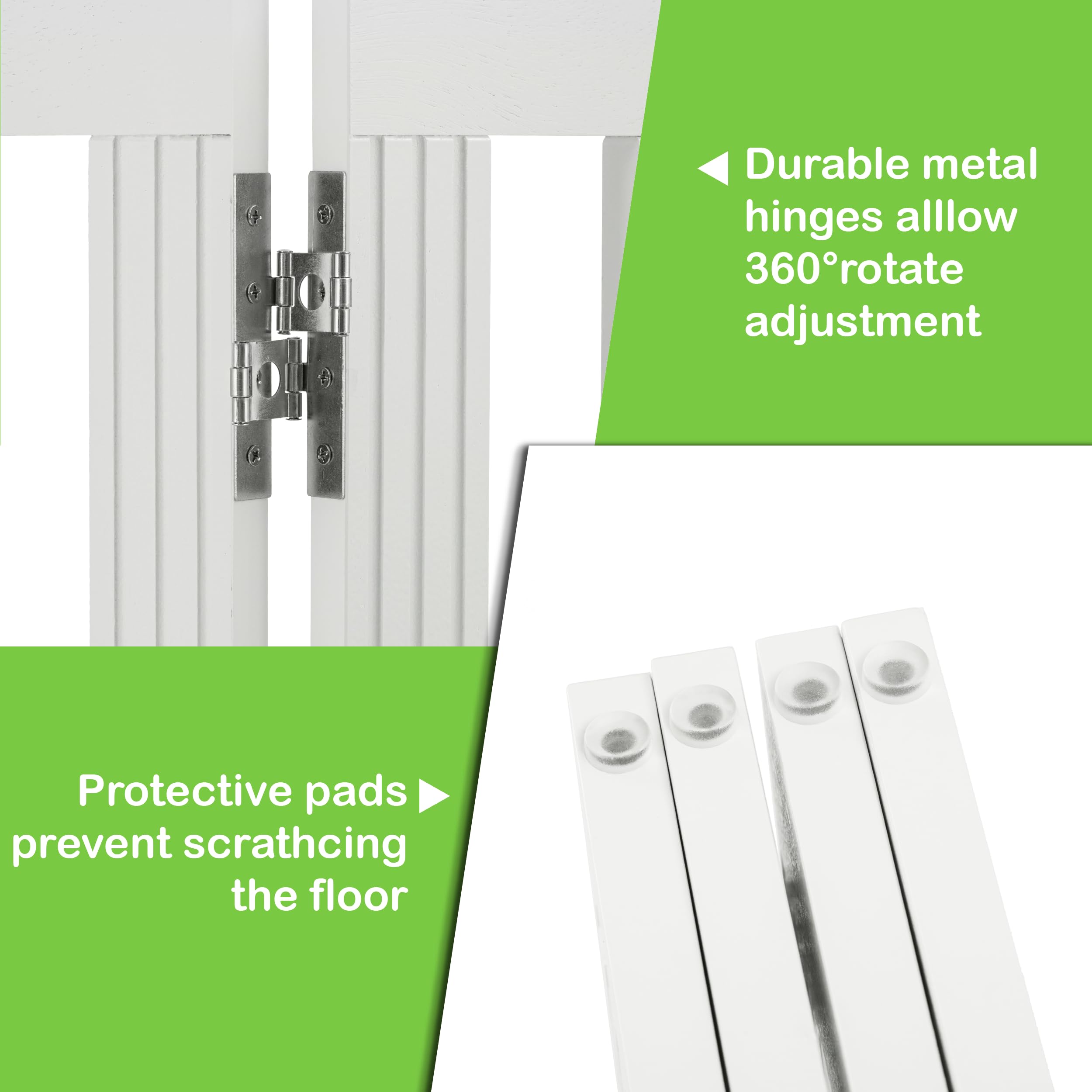 ◀ Durable metal hinges alllow 360°rotate adjustment

Protective pads ▶ prevent scrathcing the floor