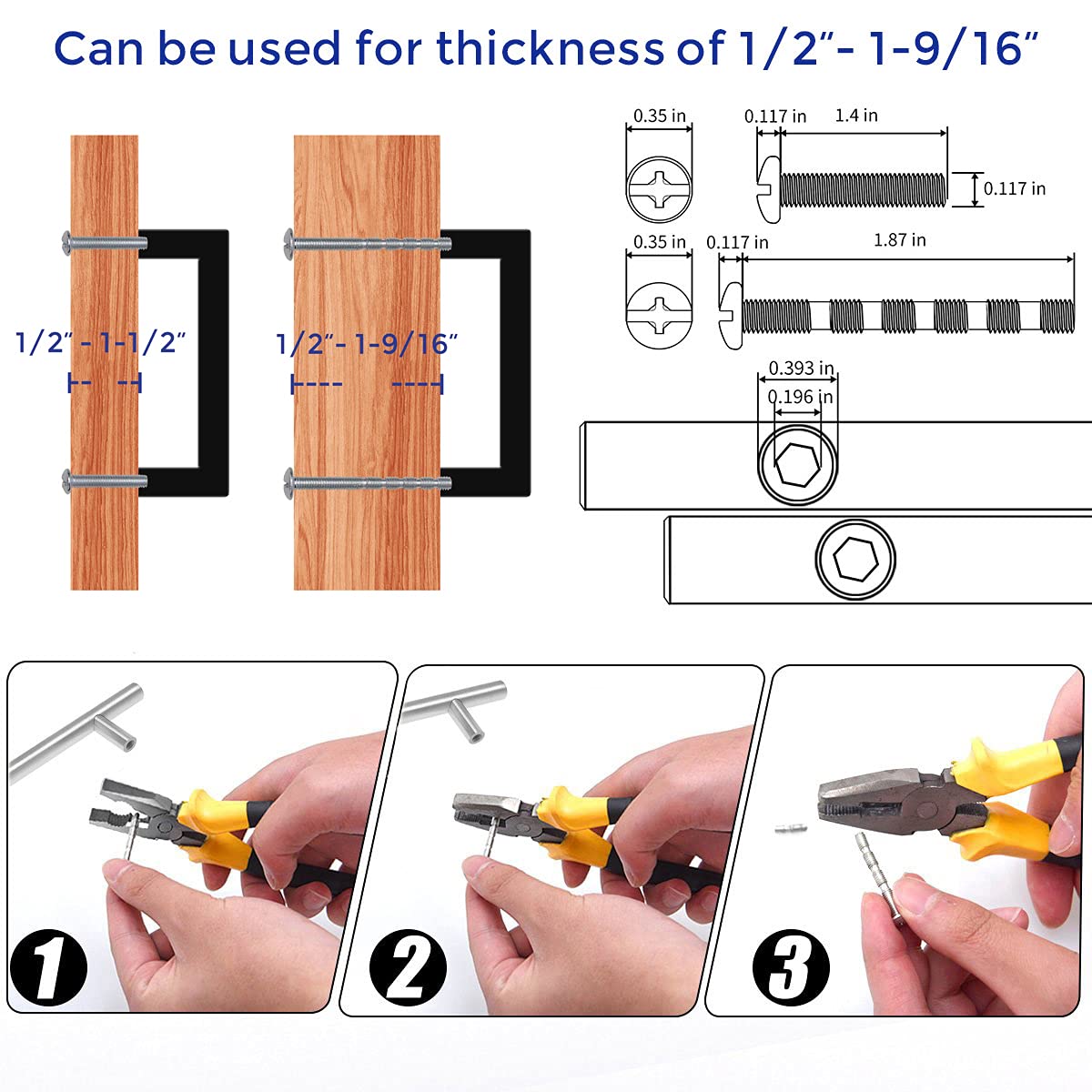 Can be used for thickness of 1/2"- 1-9/16"

1/2" - 1-1/2"

1/2"- 1-9/16"

0.35 in
0.117 in
1.4 in
0.117 in

0.35 in
0.117 in
1.87 in

0.393 in
0.196 in

1

2

3