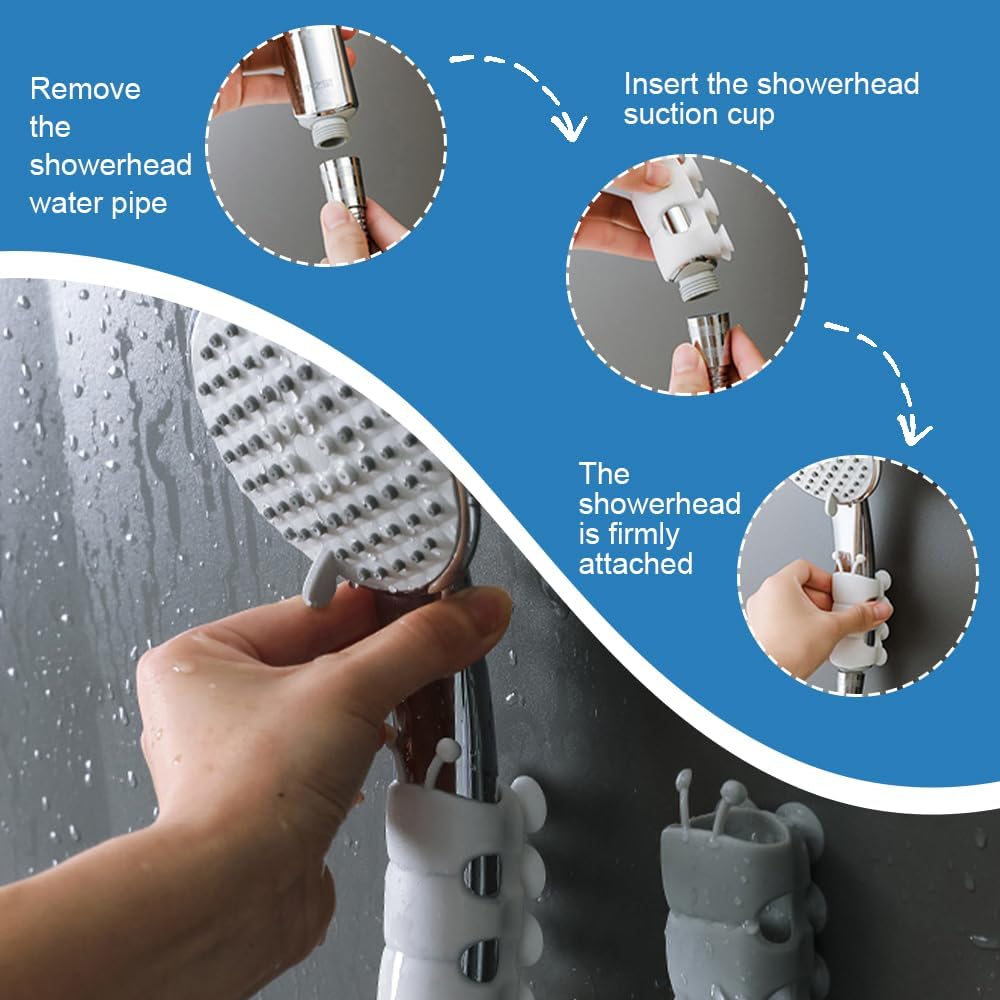 Remove the showerhead water pipe

Insert the showerhead suction cup

The showerhead is firmly attached