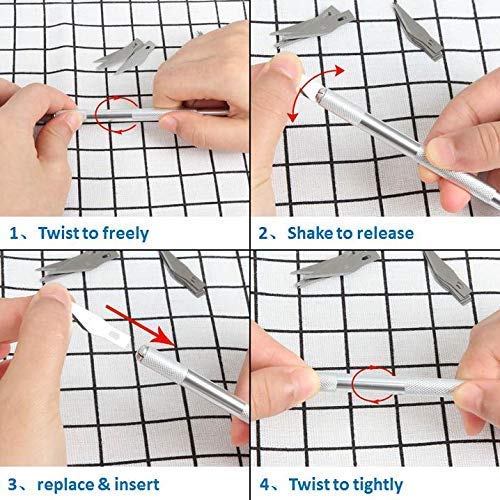 1、Twist to freely

2、Shake to release

3、replace & insert

4、Twist to tightly