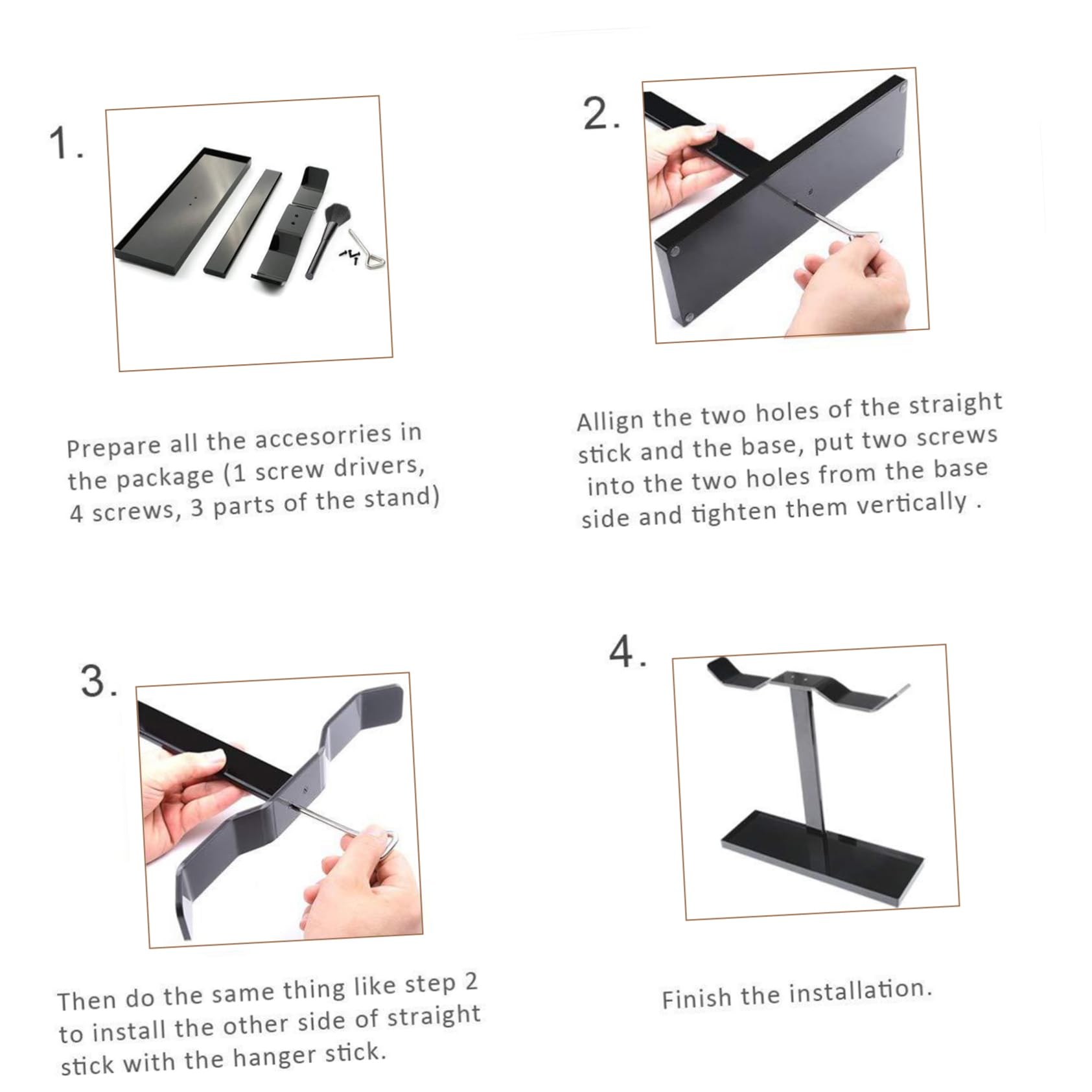 1.

Prepare all the accesorries in the package (1 screw drivers, 4 screws, 3 parts of the stand)

2.

Allign the two holes of the straight stick and the base, put two screws into the two holes from the base side and tighten them vertically .

3.

Then do the same thing like step 2 to install the other side of straight stick with the hanger stick.

4.

Finish the installation.