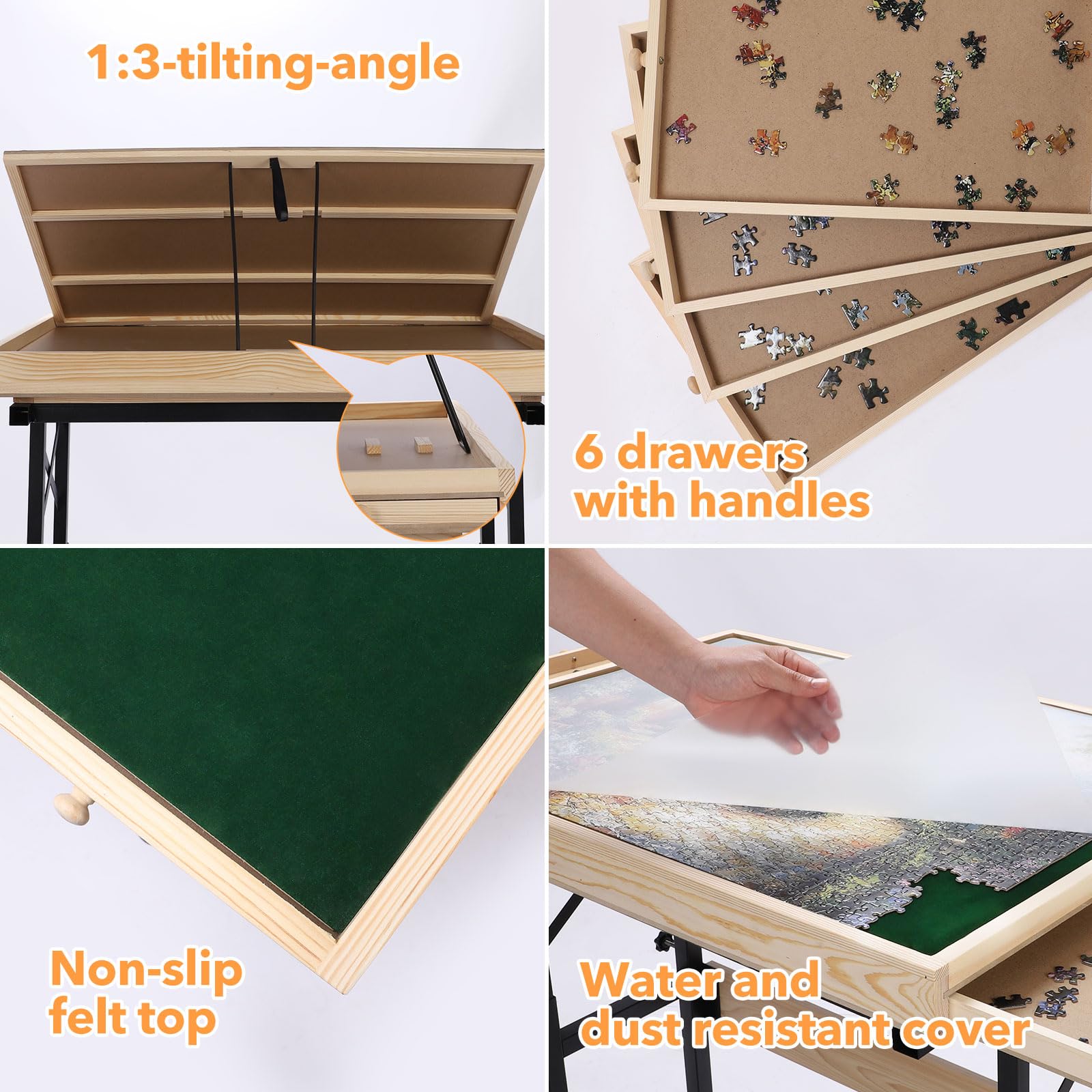 1:3-tilting-angle

6 drawers with handles

Non-slip felt top

Water and dust resistant cover