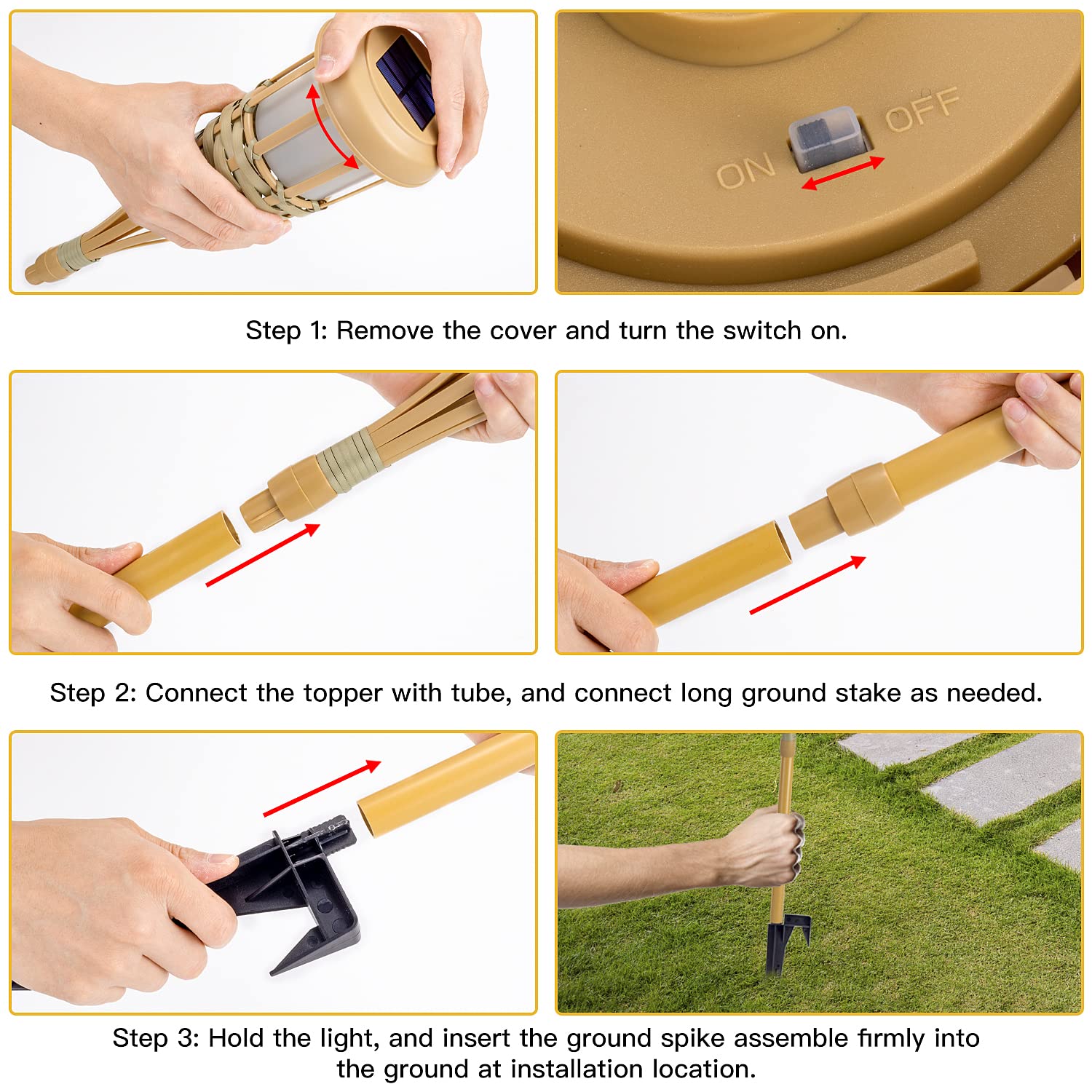 ON OFF

Step 1: Remove the cover and turn the switch on.

Step 2: Connect the topper with tube, and connect long ground stake as needed.

Step 3: Hold the light, and insert the ground spike assemble firmly into the ground at installation location.