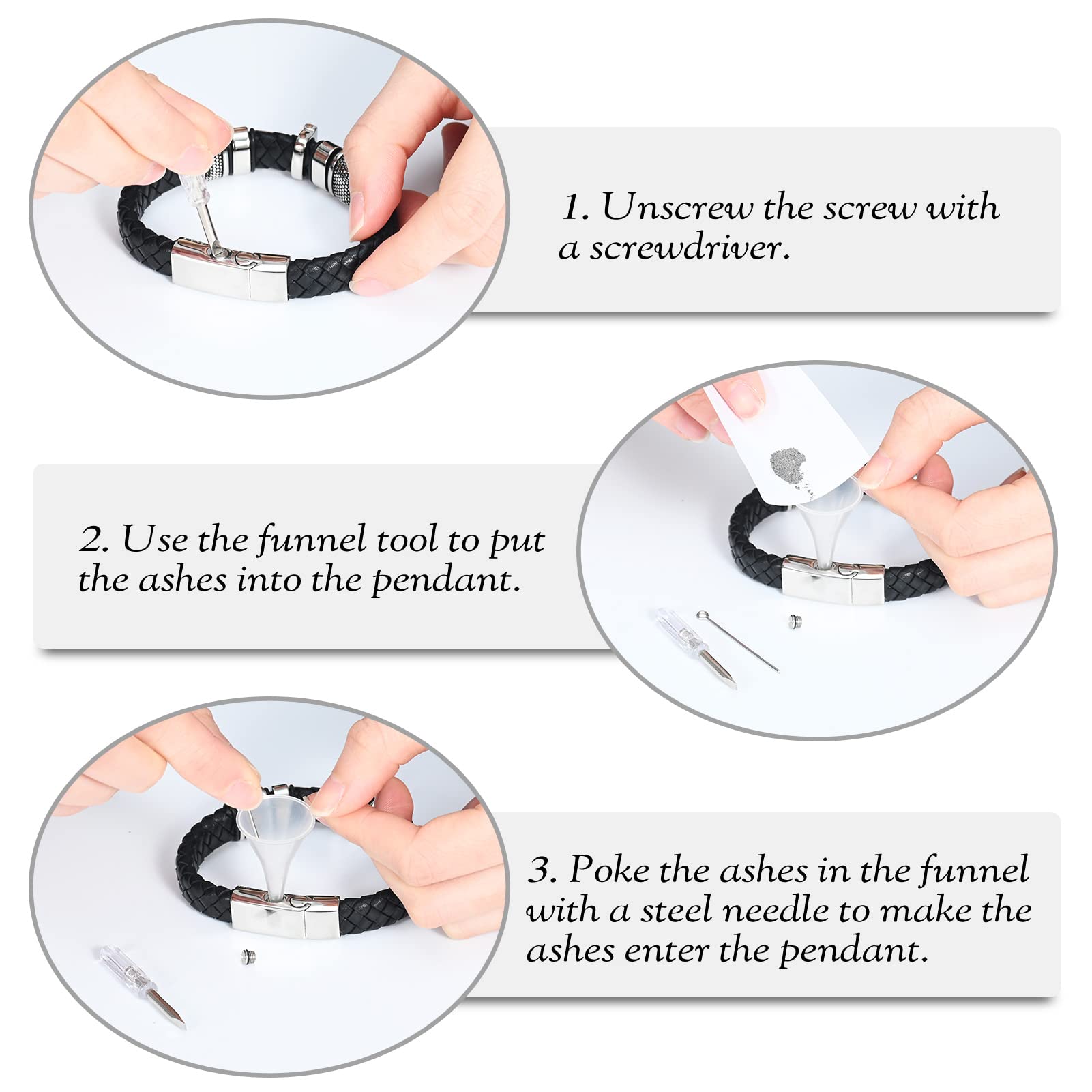 1. Unscrew the screw with a screwdriver.

2. Use the funnel tool to put the ashes into the pendant.

3. Poke the ashes in the funnel with a steel needle to make the ashes enter the pendant.