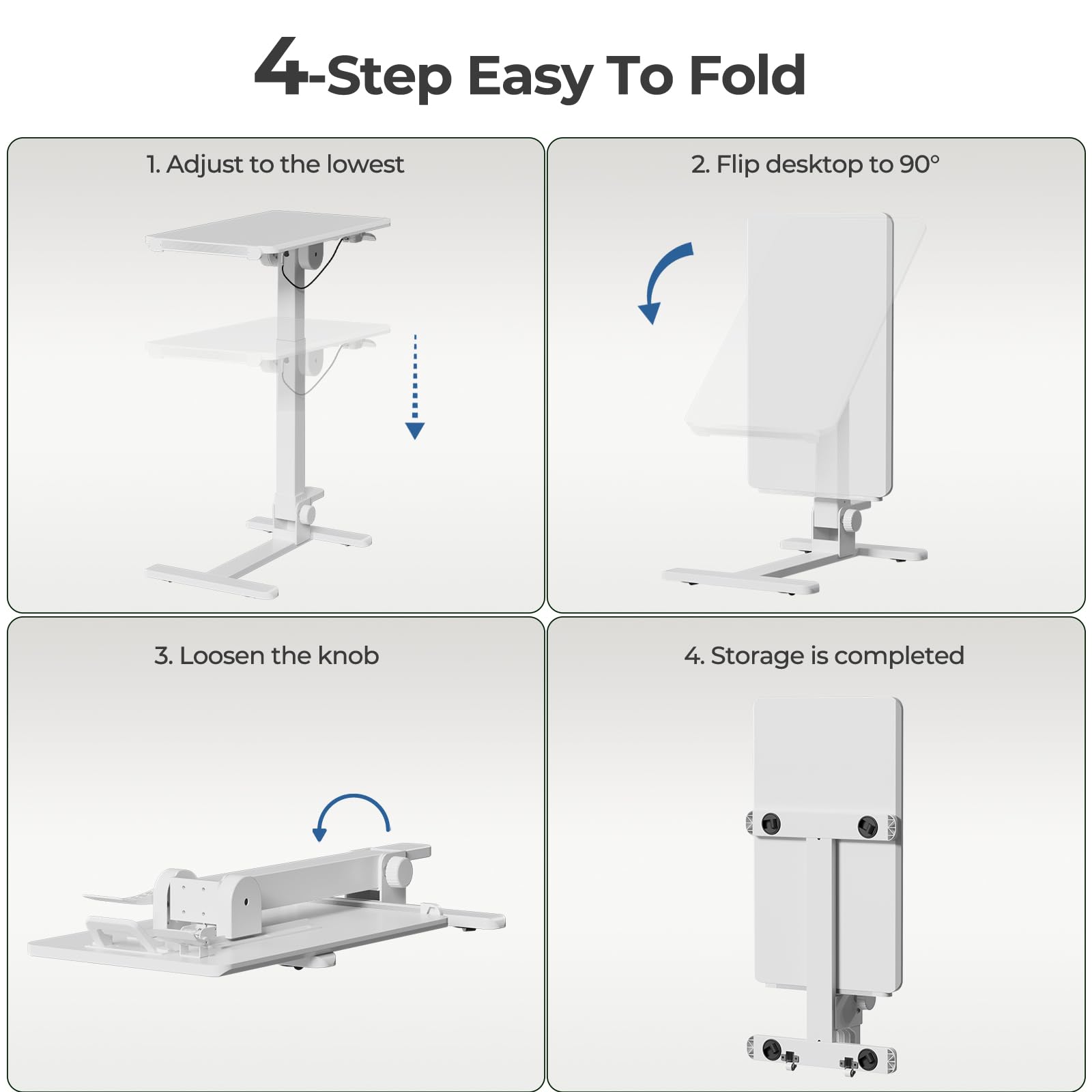 4-Step Easy To Fold

1. Adjust to the lowest

2. Flip desktop to 90°

3. Loosen the knob

4. Storage is completed