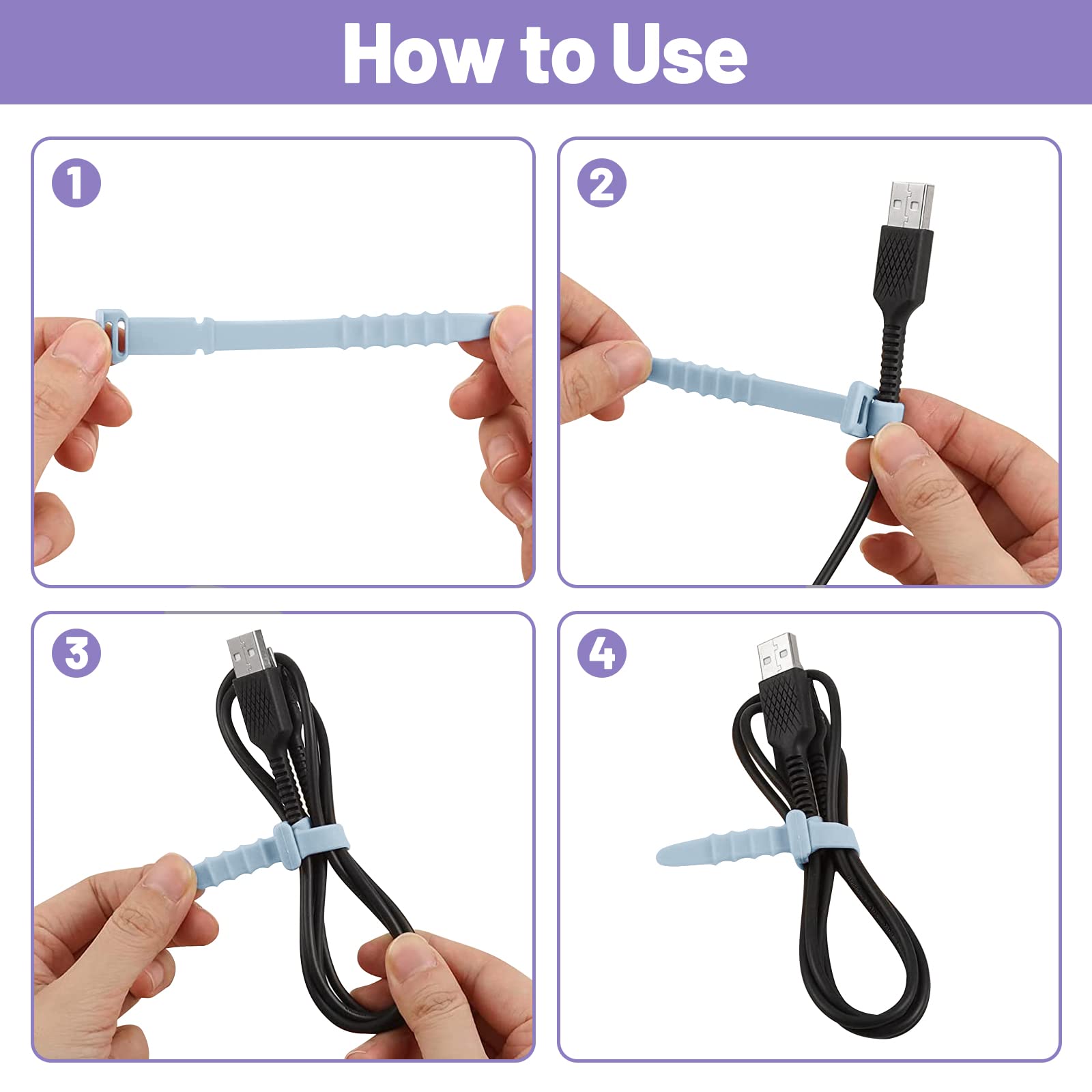 How to Use

1

2

3

4