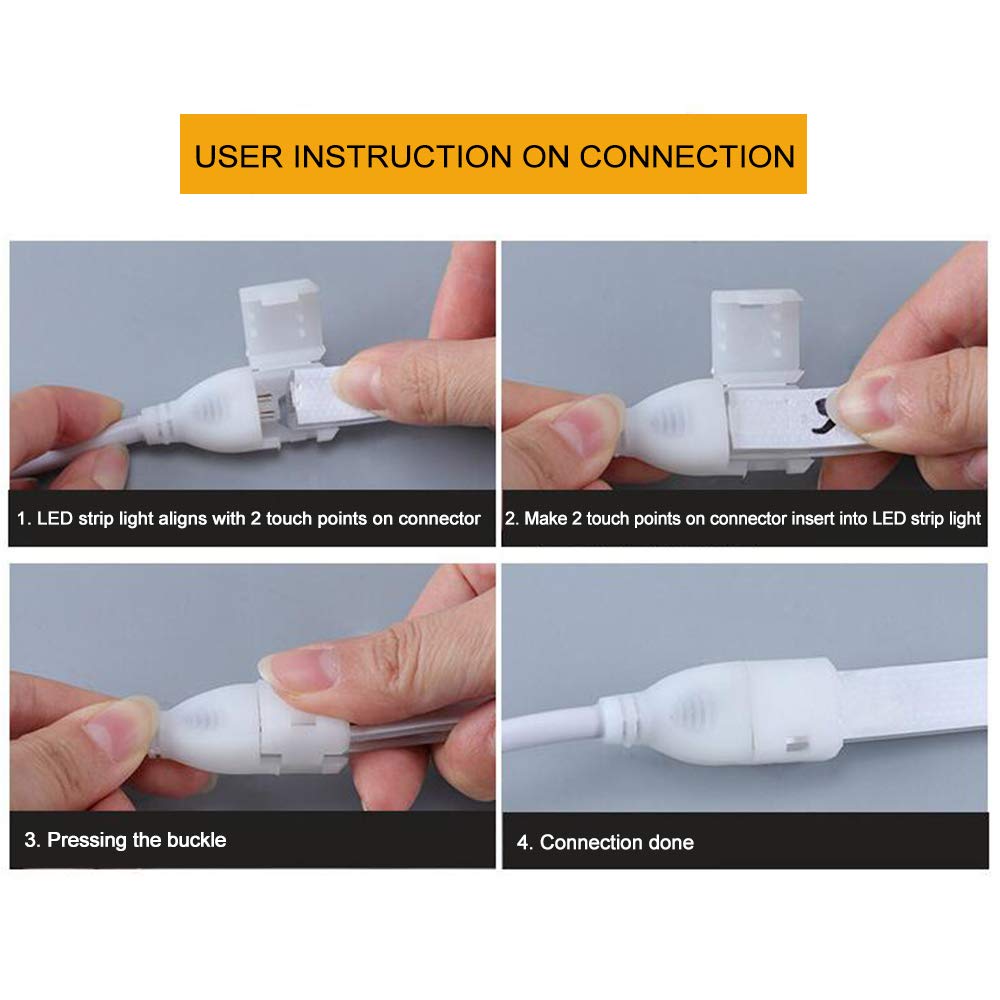 USER INSTRUCTION ON CONNECTION

1. LED strip light aligns with 2 touch points on connector

2. Make 2 touch points on connector insert into LED strip light

3. Pressing the buckle

4. Connection done