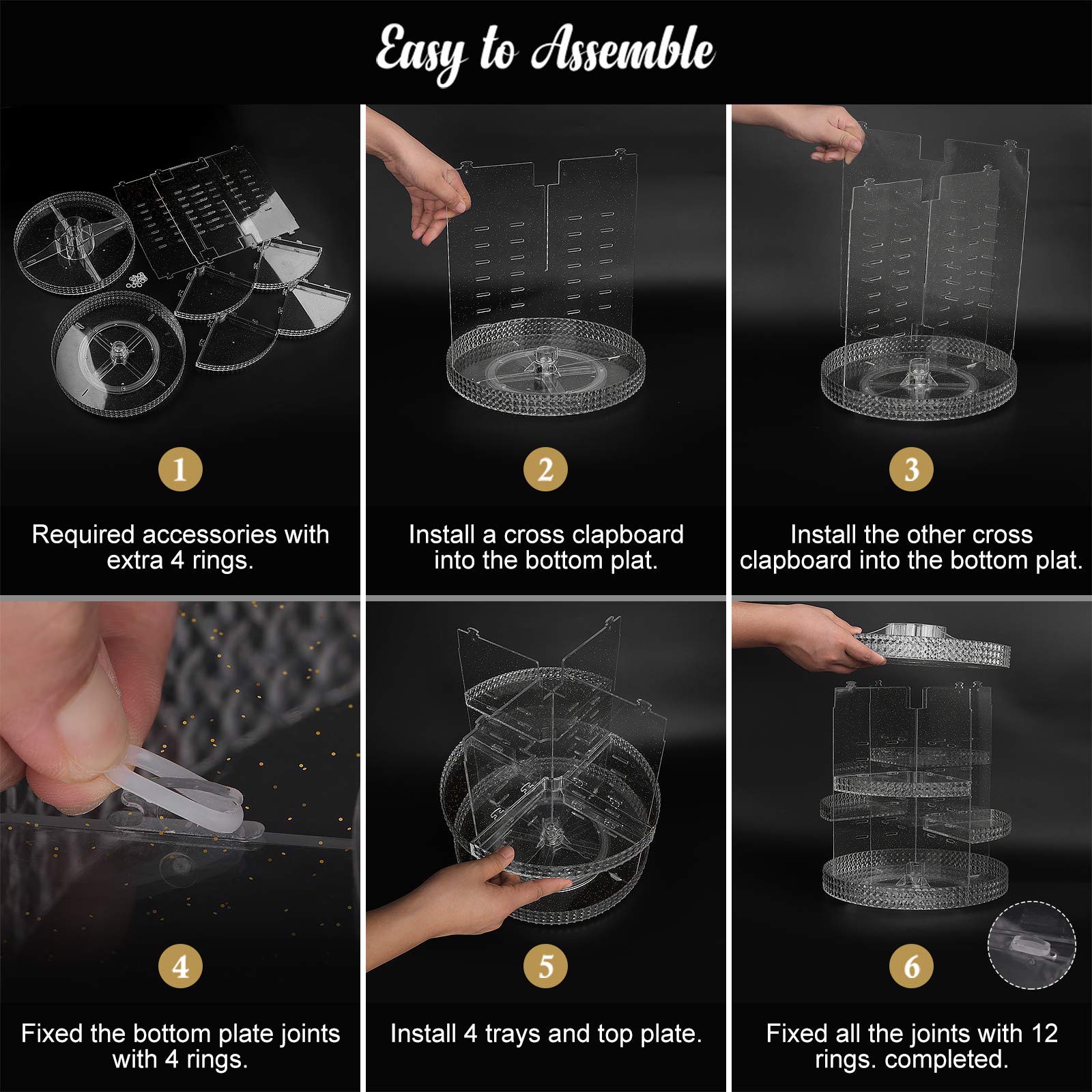 Easy to Assemble

1

Required accessories with extra 4 rings.

2

Install a cross clapboard into the bottom plat.

3

Install the other cross clapboard into the bottom plat.

4

Fixed the bottom plate joints with 4 rings.

5

Install 4 trays and top plate.

6

Fixed all the joints with 12 rings. completed.