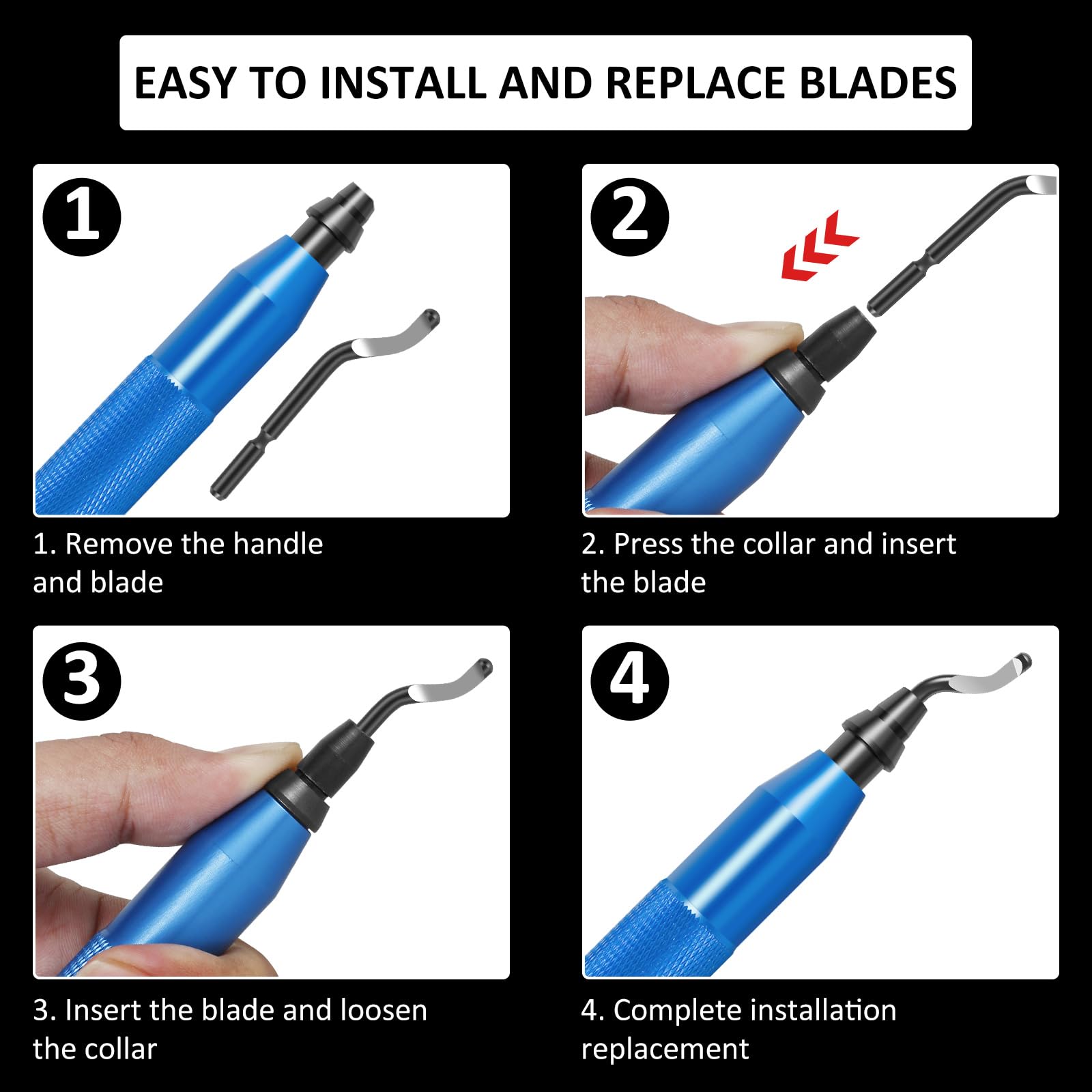 EASY TO INSTALL AND REPLACE BLADES

1

1. Remove the handle and blade

2

2. Press the collar and insert the blade

3

3. Insert the blade and loosen the collar

4

4. Complete installation replacement