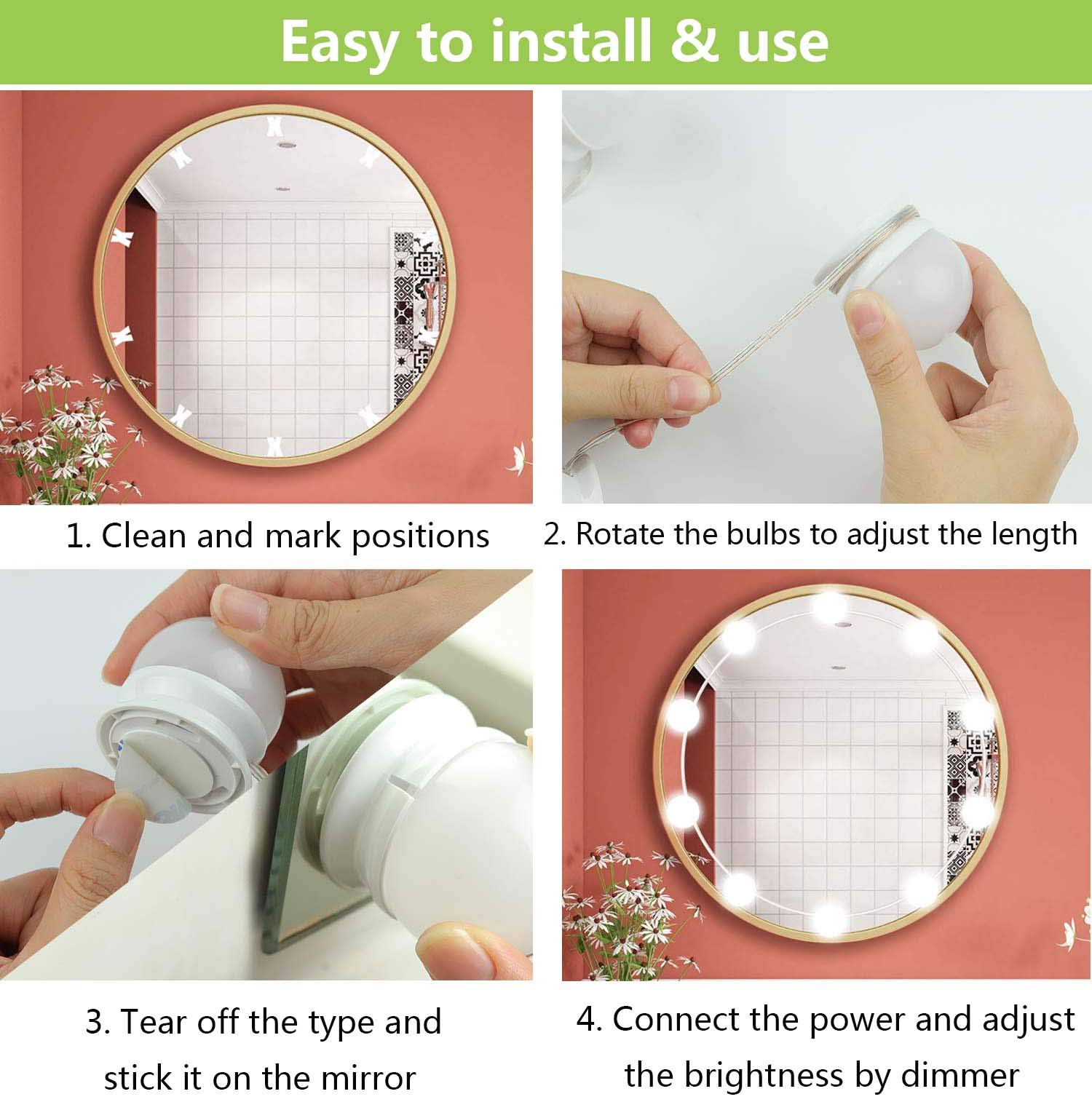 Easy to install & use

1. Clean and mark positions

2. Rotate the bulbs to adjust the length

3. Tear off the type and stick it on the mirror

4. Connect the power and adjust the brightness by dimmer