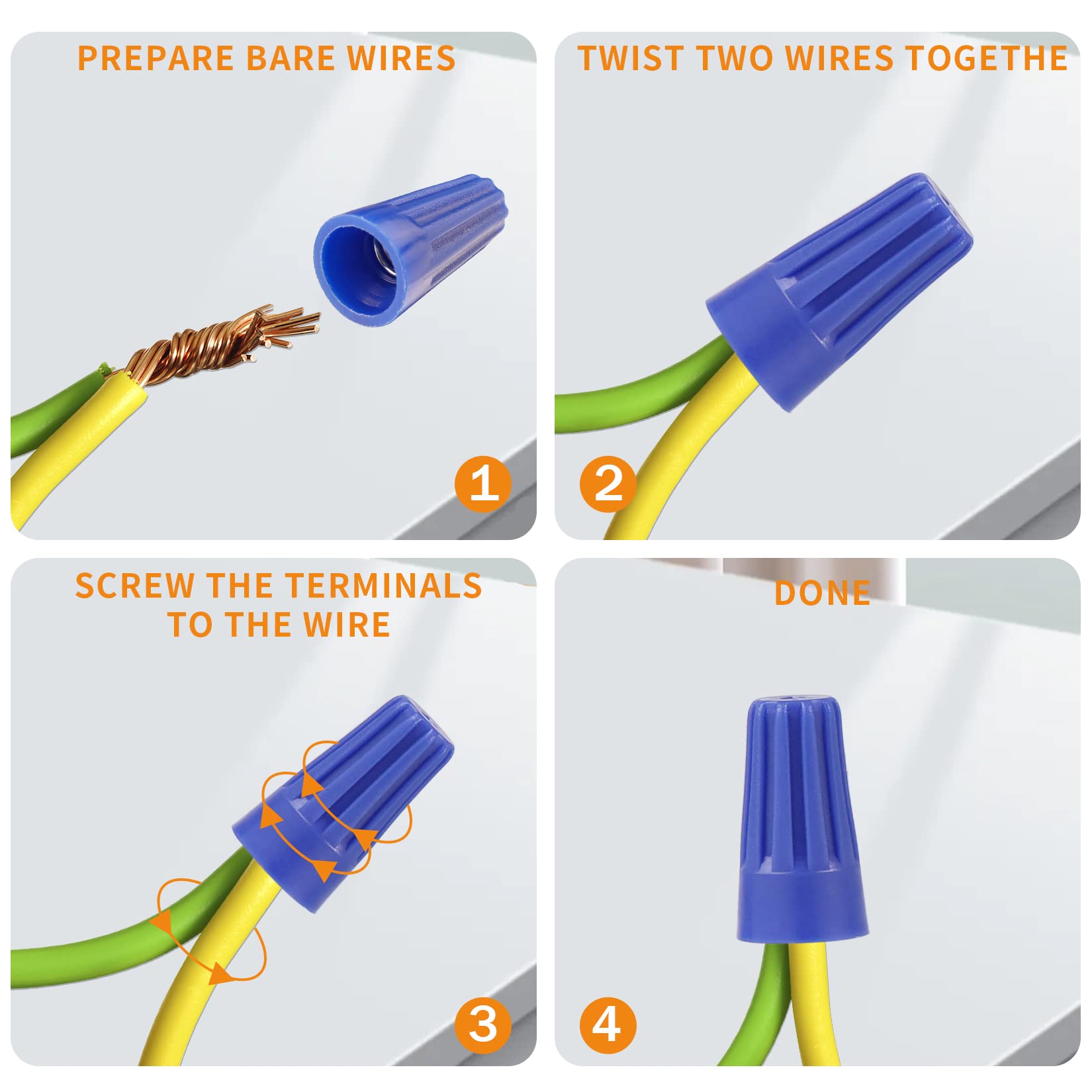 PREPARE BARE WIRES

1

TWIST TWO WIRES TOGETHE

2

SCREW THE TERMINALS TO THE WIRE

3

DONE

4