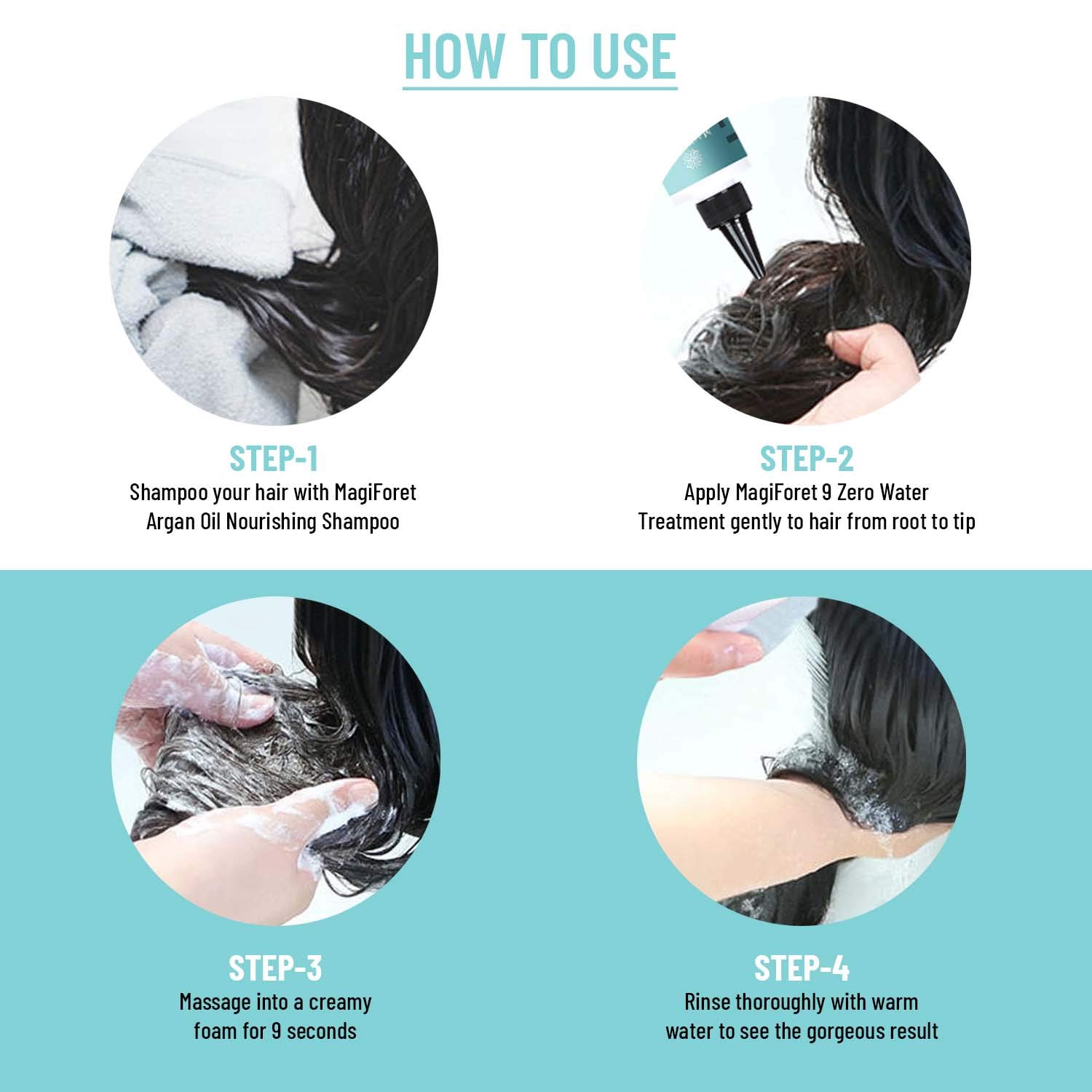 HOW TO USE

STEP-1
Shampoo your hair with MagiForet Argan Oil Nourishing Shampoo

STEP-2
Apply MagiForet 9 Zero Water Treatment gently to hair from root to tip

STEP-3
Massage into a creamy foam for 9 seconds

STEP-4
Rinse thoroughly with warm water to see the gorgeous result