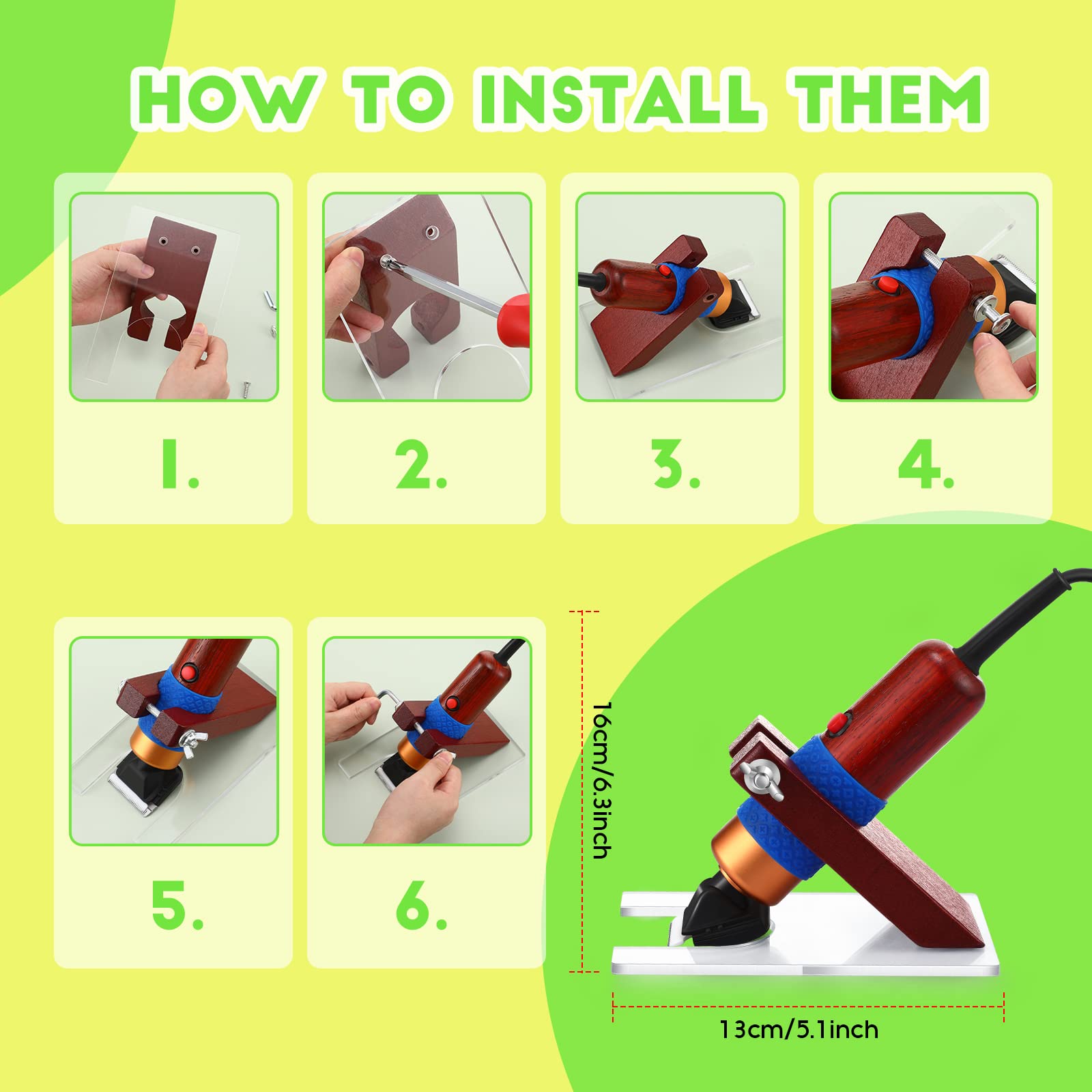 HOW TO INSTALL THEM

1.

2.

3.

4.

5.

6.

16cm/6.3inch

13cm/5.1inch