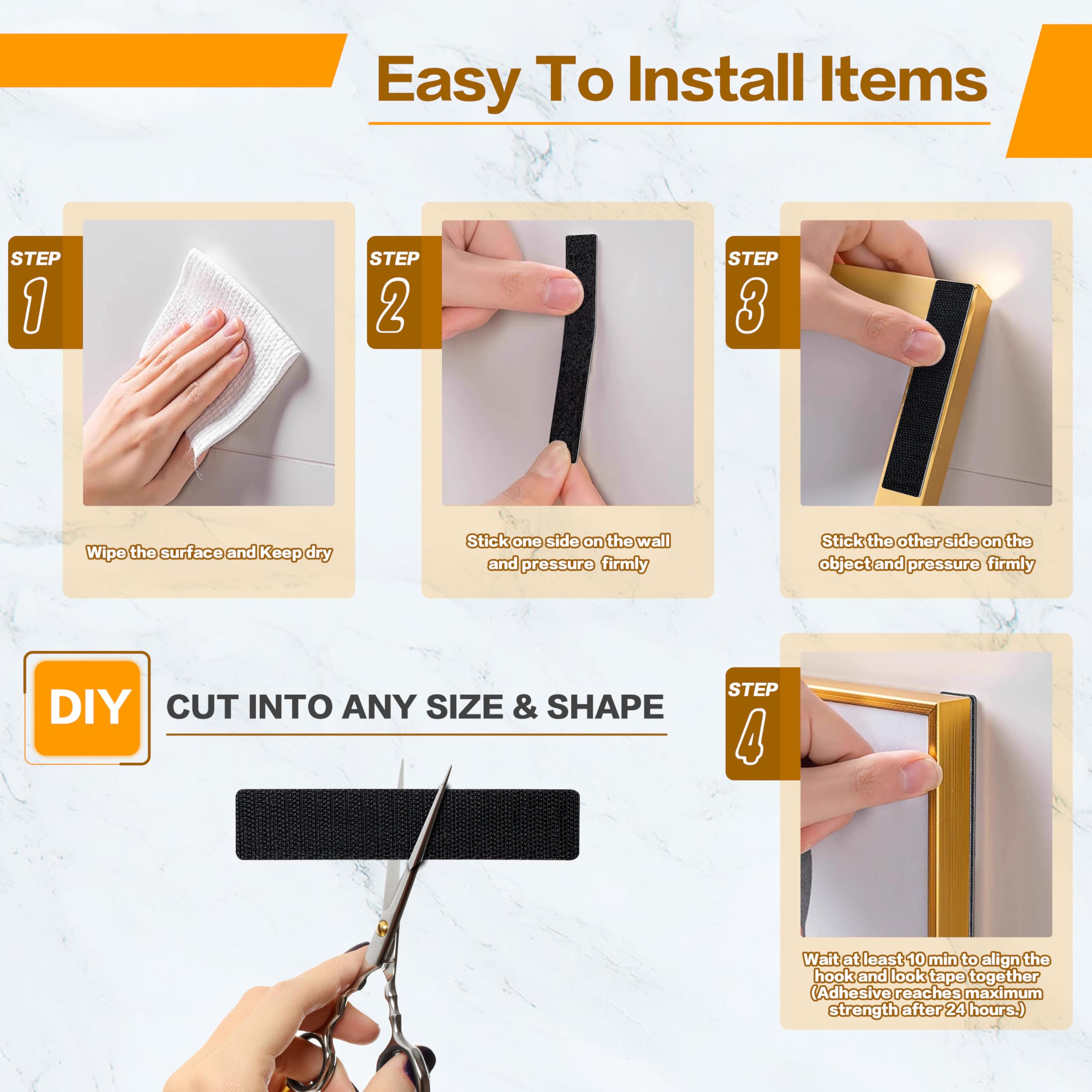 Easy To Install Items

STEP 1

Wipe the surface and Keep dry

STEP 2

Stick one side on the wall and pressure firmly

STEP 3

Stick the other side on the object and pressure firmly

DIY

CUT INTO ANY SIZE & SHAPE

STEP 4

Wait at least 10 min to align the hook and look tape together (Adhesive reaches maximum strength after 24 hours.)