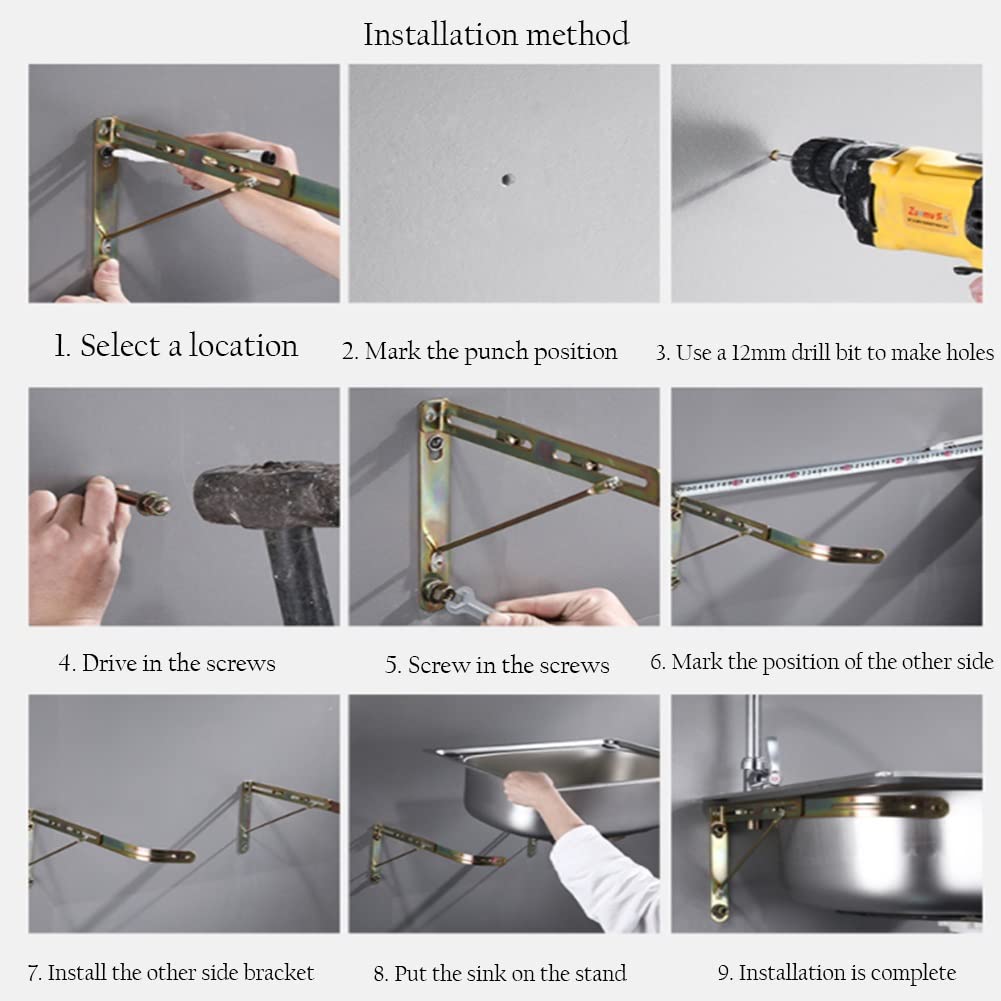 Installation method

1. Select a location

2. Mark the punch position

3. Use a 12mm drill bit to make holes

4. Drive in the screws

5. Screw in the screws

6. Mark the position of the other side

7. Install the other side bracket

8. Put the sink on the stand

9. Installation is complete