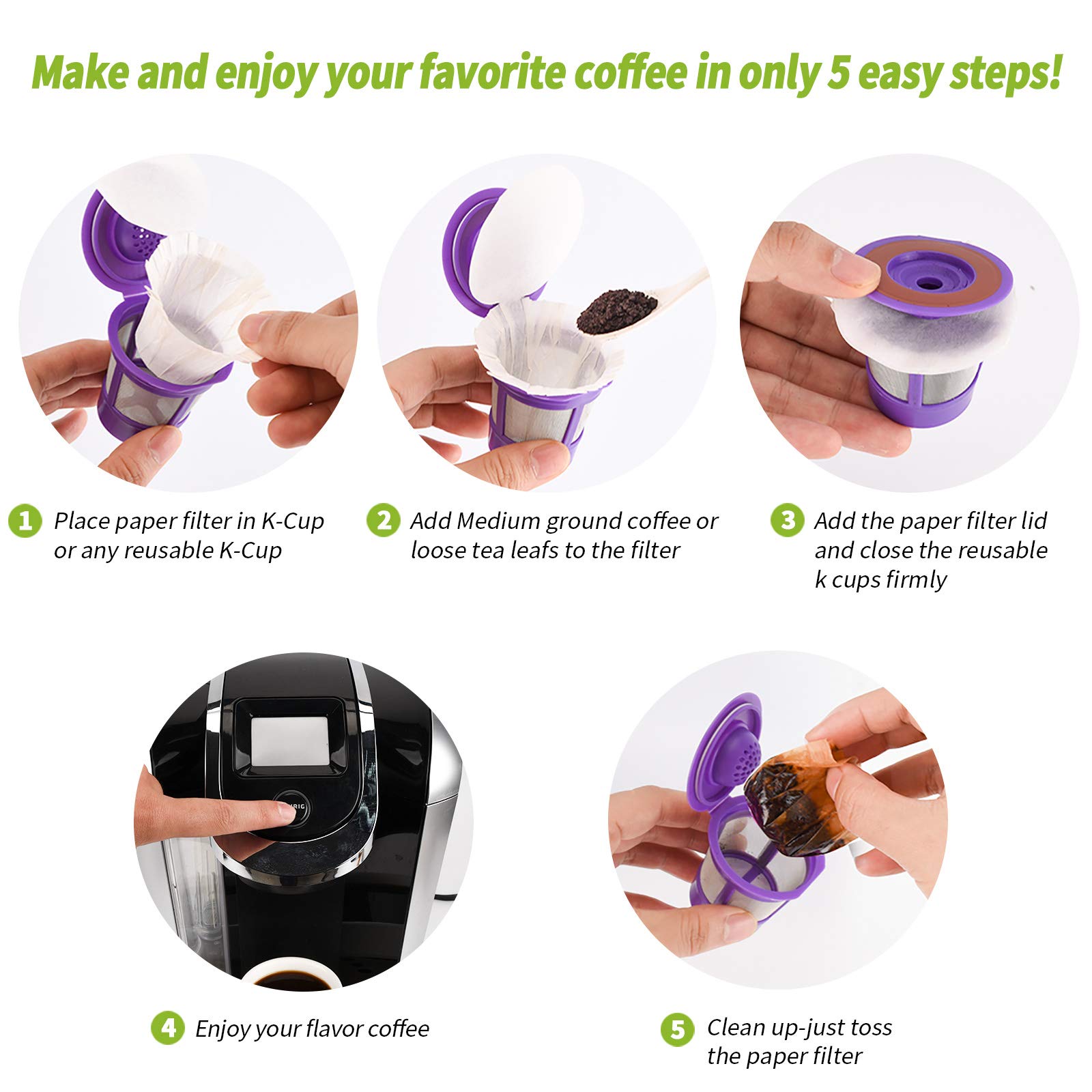 Make and enjoy your favorite coffee in only 5 easy steps!

1 Place paper filter in K-Cup or any reusable K-Cup

2 Add Medium ground coffee or loose tea leafs to the filter

3 Add the paper filter lid and close the reusable k cups firmly

4 Enjoy your flavor coffee

5 Clean up-just toss the paper filter