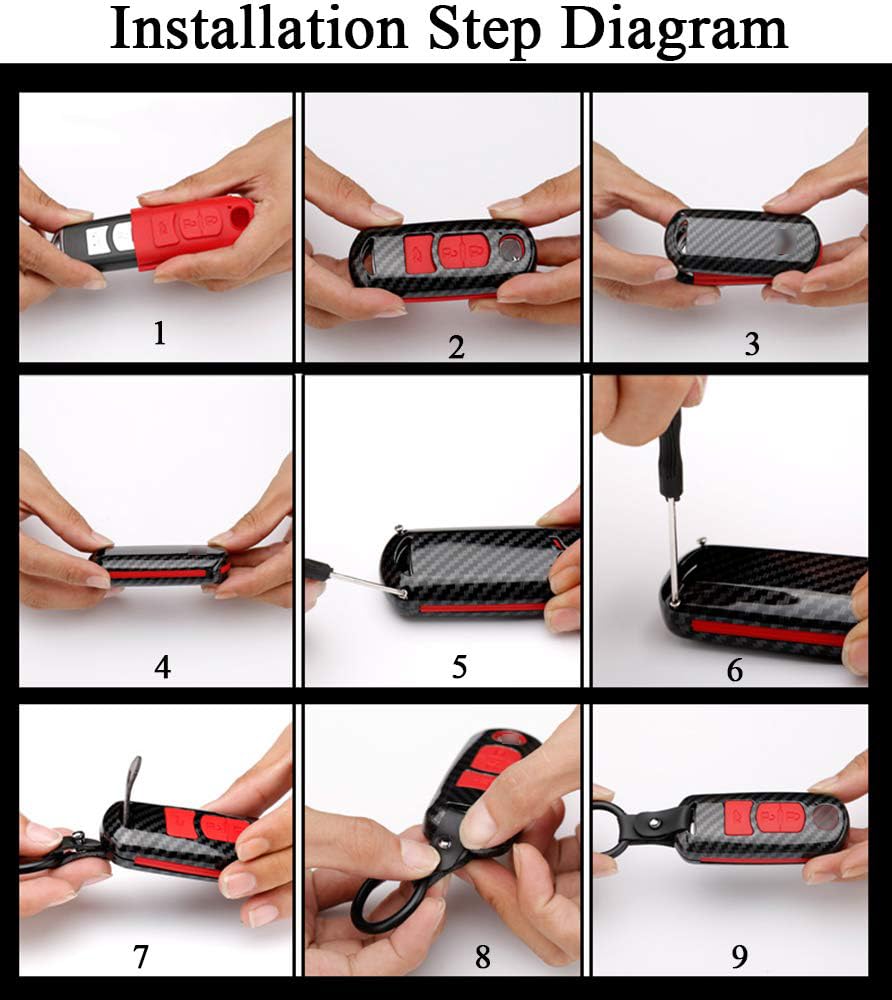 Installation Step Diagram

1

2

3

4

5

6

7

8

9