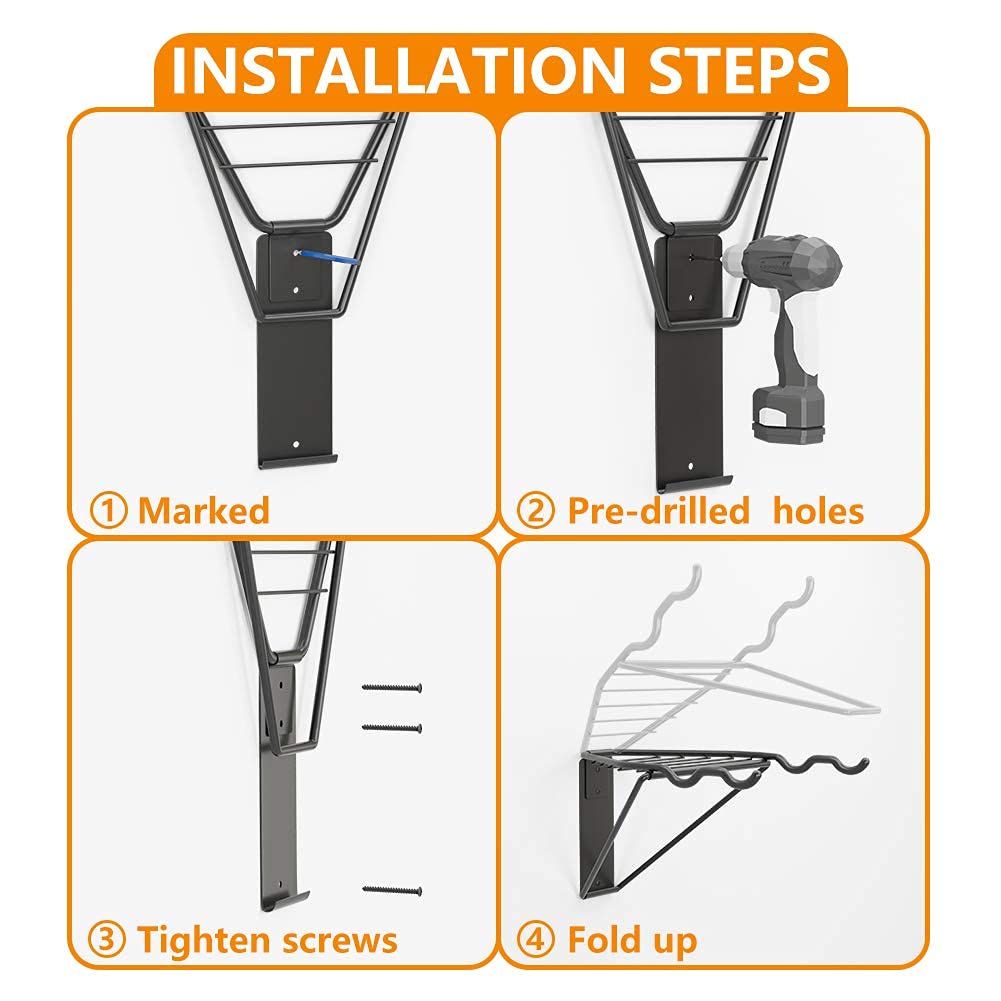 INSTALLATION STEPS

① Marked

② Pre-drilled holes

③ Tighten screws

④ Fold up