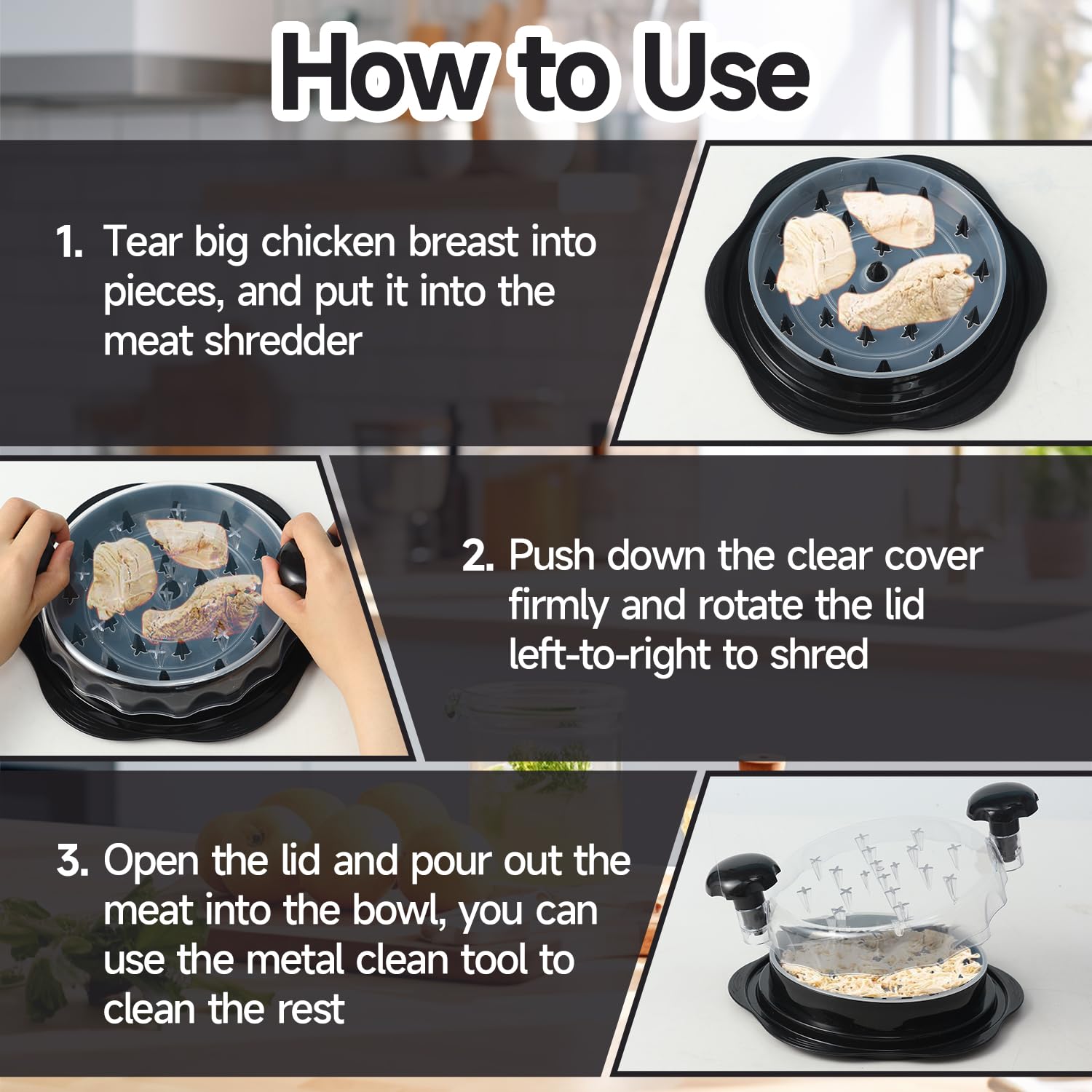 How to Use

1. Tear big chicken breast into pieces, and put it into the meat shredder

2. Push down the clear cover firmly and rotate the lid left-to-right to shred

3. Open the lid and pour out the meat into the bowl, you can use the metal clean tool to clean the rest