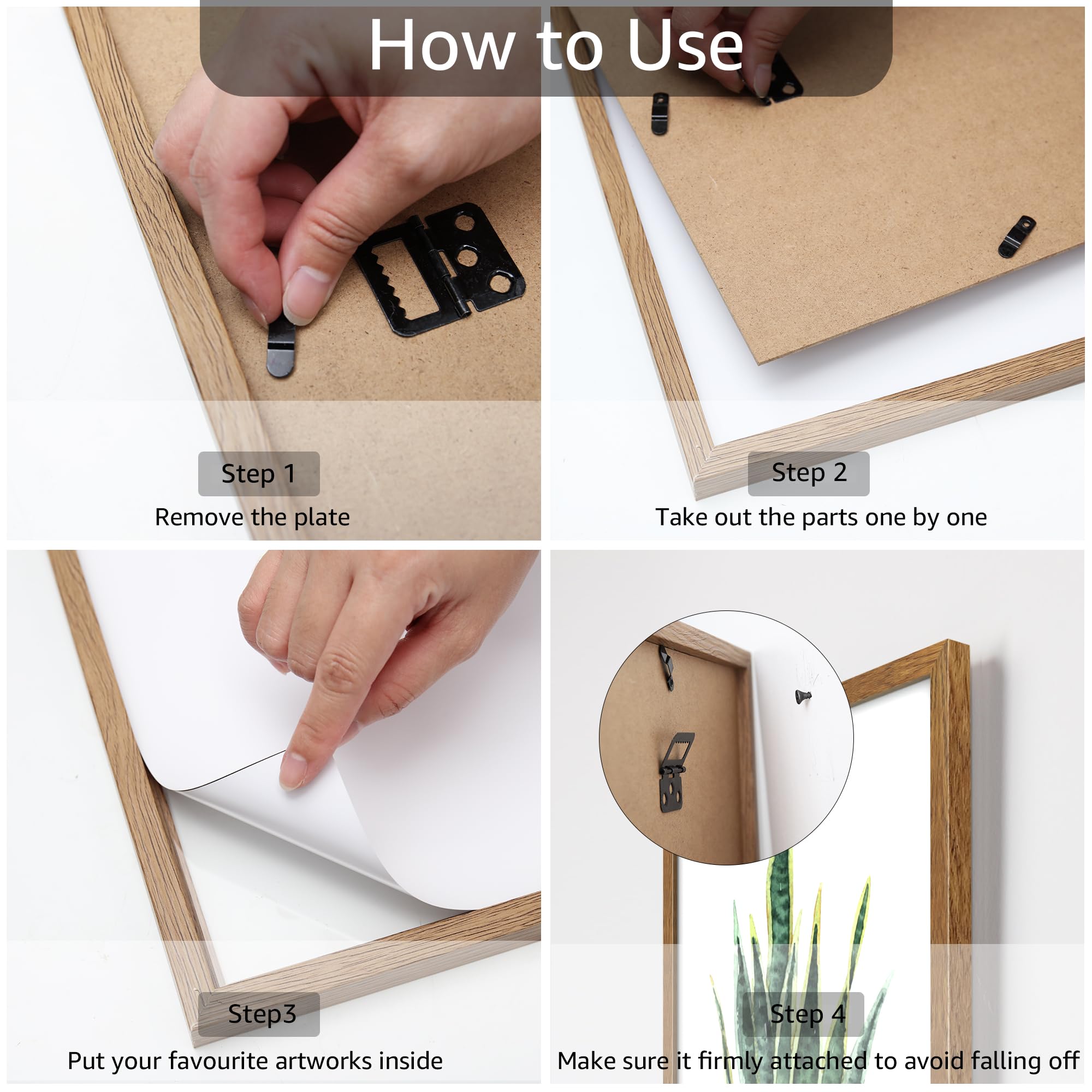 How to Use

Step 1
Remove the plate

Step 2
Take out the parts one by one

Step3
Put your favourite artworks inside

Step 4
Make sure it firmly attached to avoid falling off