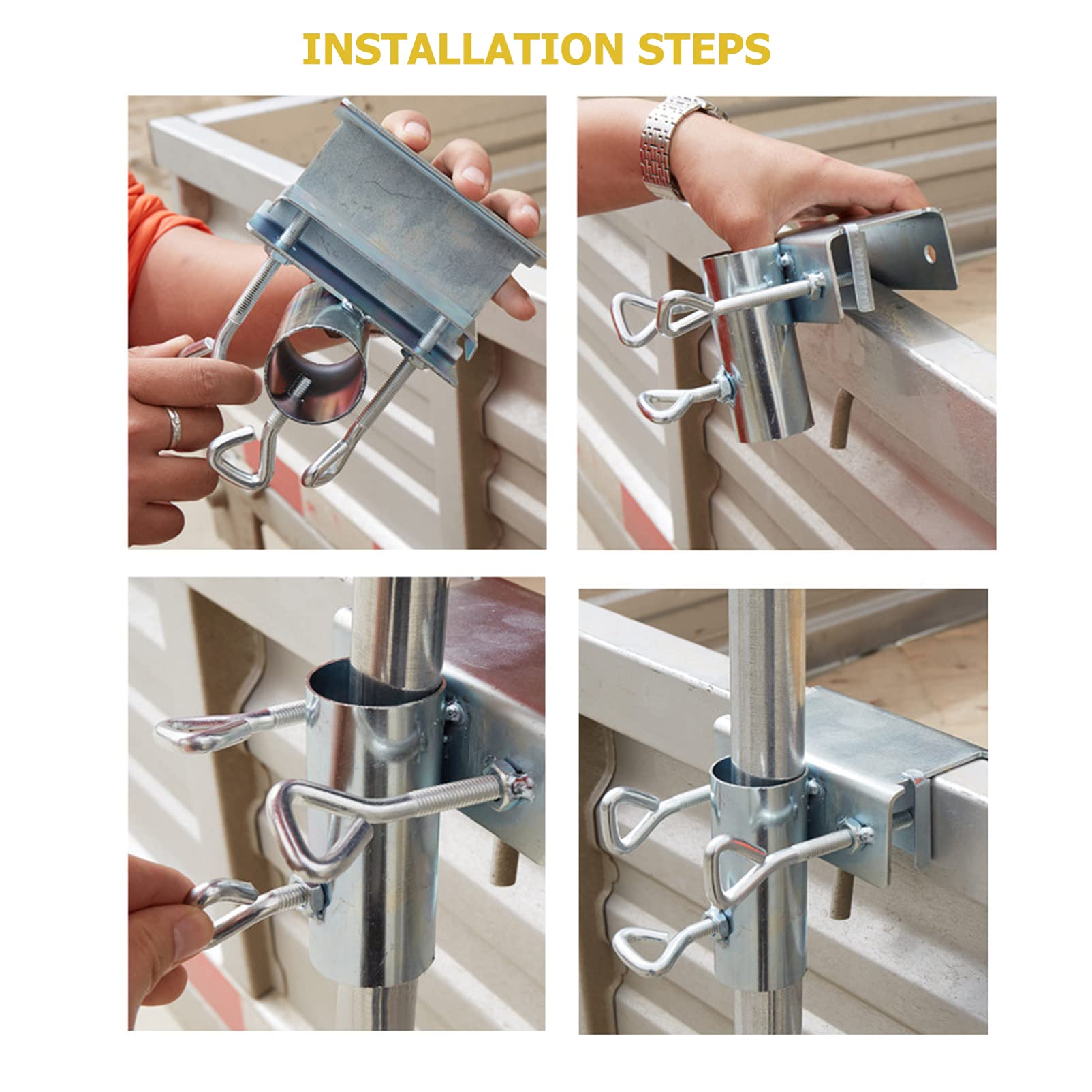 INSTALLATION STEPS