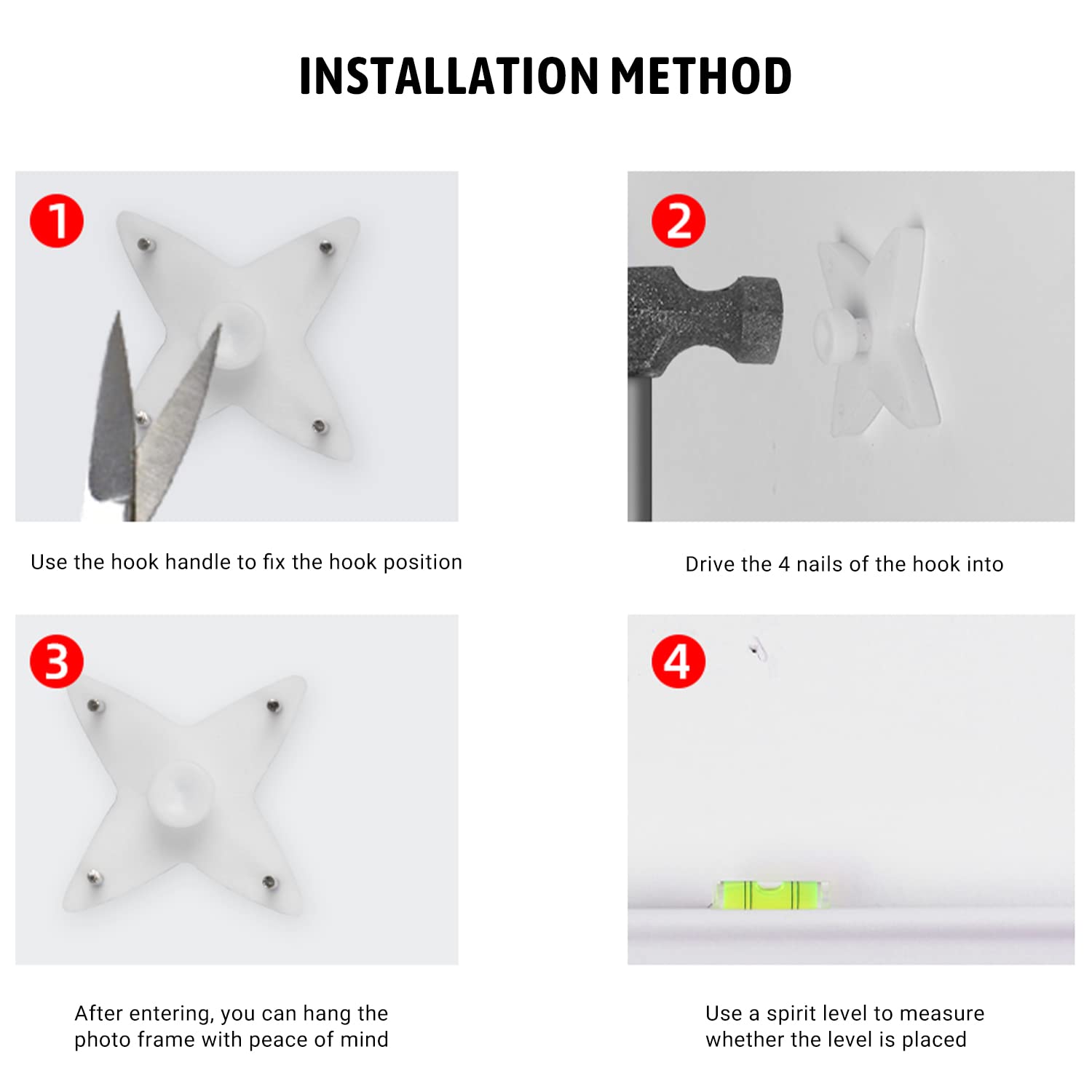 INSTALLATION METHOD

1

Use the hook handle to fix the hook position

2

Drive the 4 nails of the hook into

3

After entering, you can hang the photo frame with peace of mind

4

Use a spirit level to measure whether the level is placed