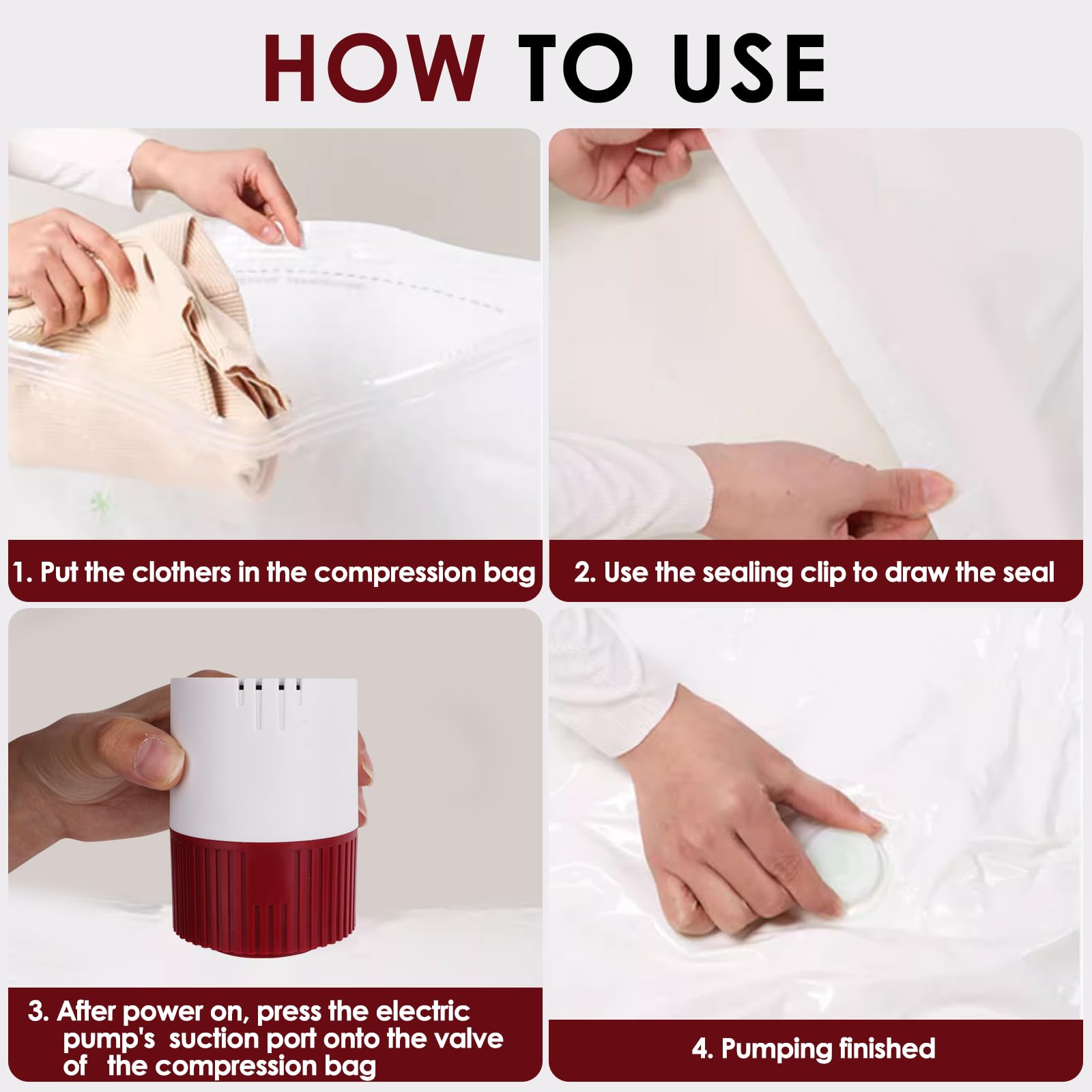 HOW TO USE

1. Put the clothers in the compression bag

2. Use the sealing clip to draw the seal

3. After power on, press the electric pump's suction port onto the valve of the compression bag

4. Pumping finished