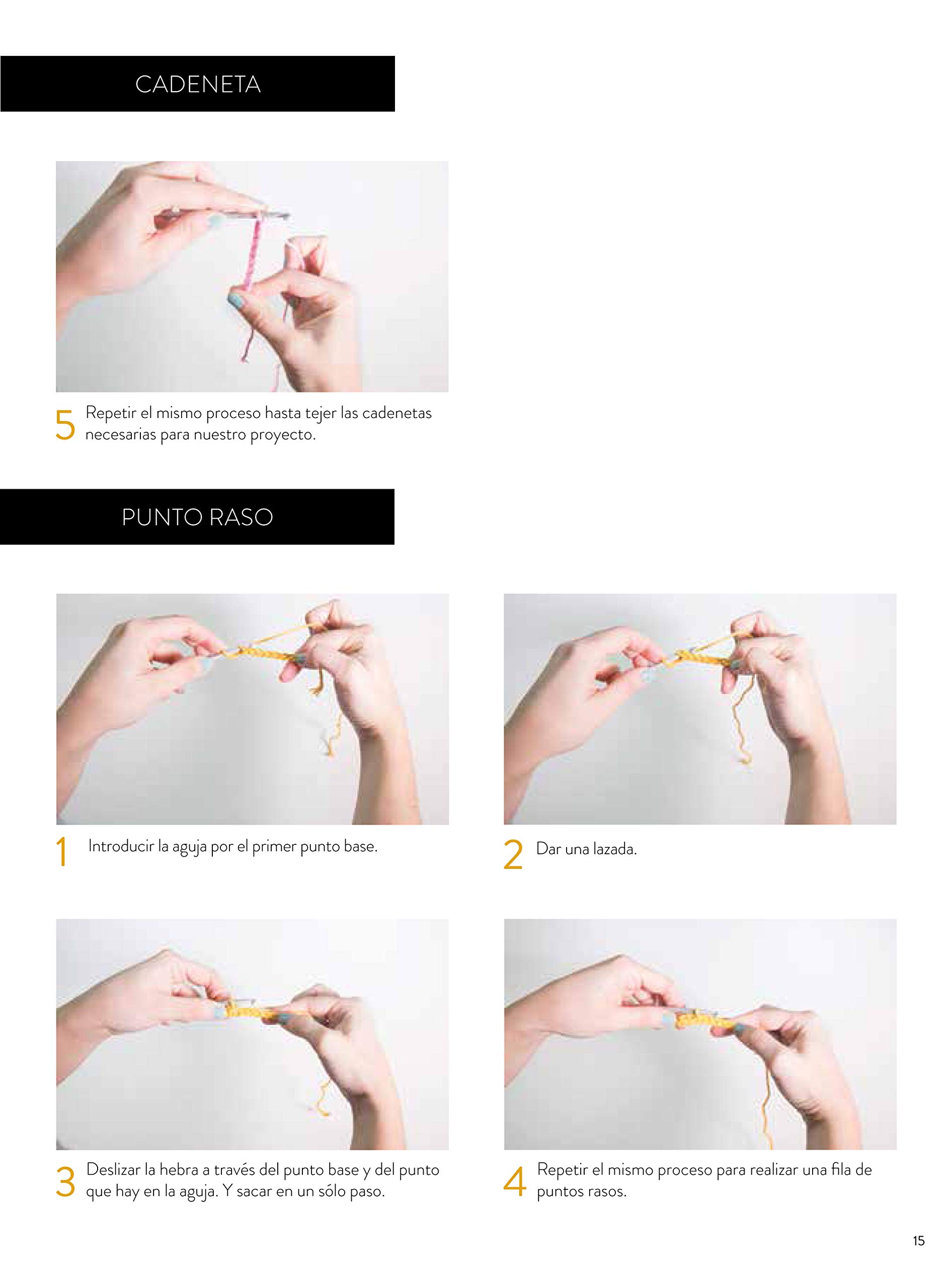 CADENETA

5 Repetir el mismo proceso hasta tejer las cadenetas necesarias para nuestro proyecto.

PUNTO RASO

1 Introducir la aguja por el primer punto base.

2 Dar una lazada.

3 Deslizar la hebra a través del punto base y del punto que hay en la aguja. Y sacar en un sólo paso.

4 Repetir el mismo proceso para realizar una fila de puntos rasos.

15