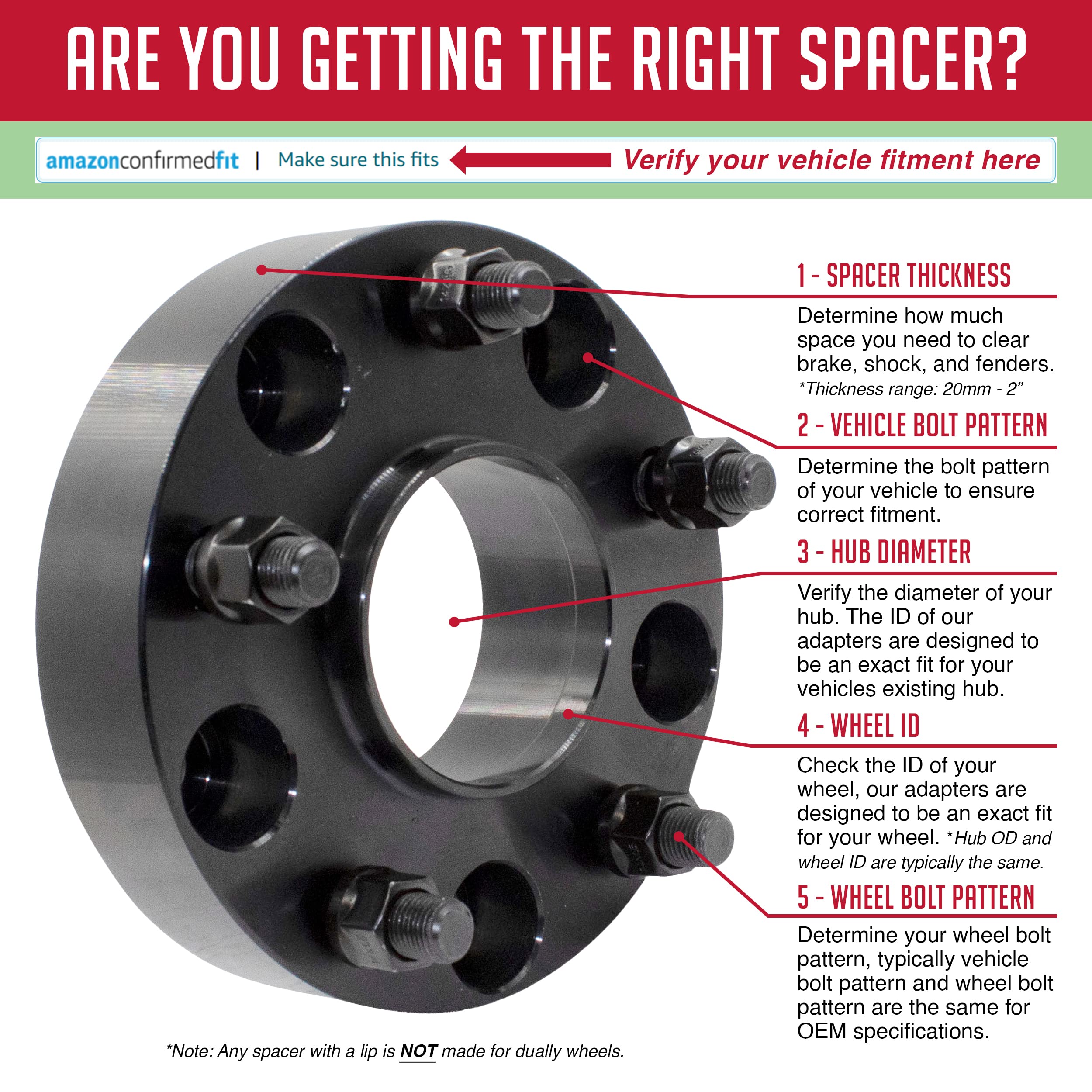 ARE YOU GETTING THE RIGHT SPACER?

amazonconfirmedfit | Make sure this fits

Verify your vehicle fitment here

1 - SPACER THICKNESS

Determine how much space you need to clear brake, shock, and fenders. *Thickness range: 20mm - 2"

2 - VEHICLE BOLT PATTERN

Determine the bolt pattern of your vehicle to ensure correct fitment.

3 - HUB DIAMETER

Verify the diameter of your hub. The ID of our adapters are designed to be an exact fit for your vehicles existing hub.

4 - WHEEL ID

Check the ID of your wheel, our adapters are designed to be an exact fit for your wheel. *Hub OD and wheel ID are typically the same.

5 - WHEEL BOLT PATTERN

Determine your wheel bolt pattern, typically vehicle bolt pattern and wheel bolt pattern are the same for OEM specifications.

*Note: Any spacer with a lip is NOT made for dually wheels.