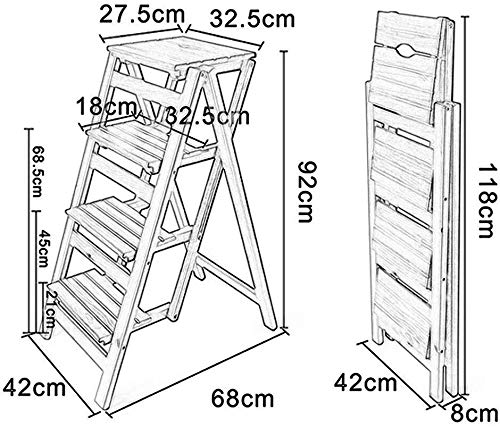 27.5cm
32.5cm
18cm
32.5cm
68.5cm
45cm
21cm
92cm
42cm
68cm
118cm
42cm
8cm