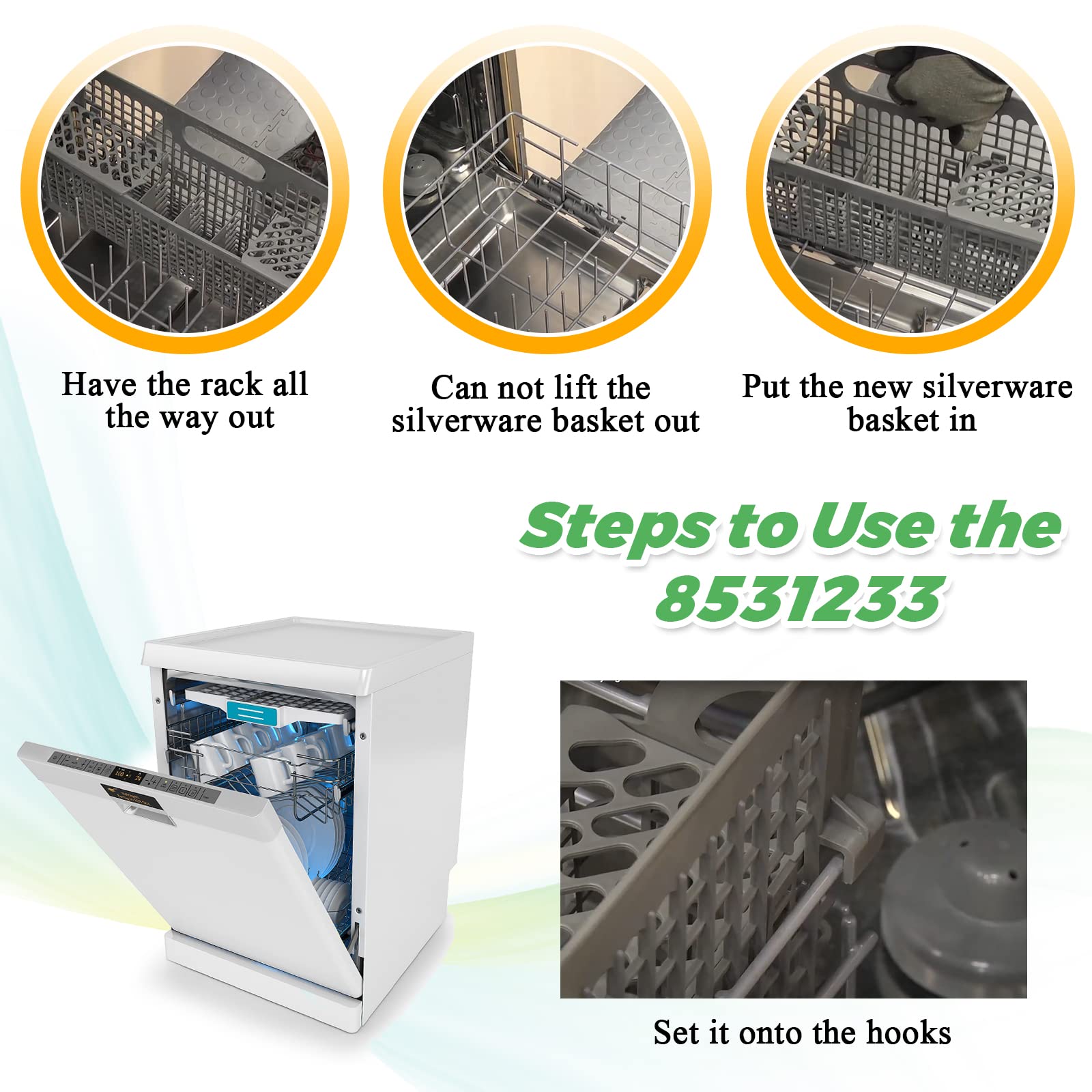 Have the rack all the way out

Can not lift the silverware basket out

Put the new silverware basket in

Steps to Use the 8531233

Set it onto the hooks