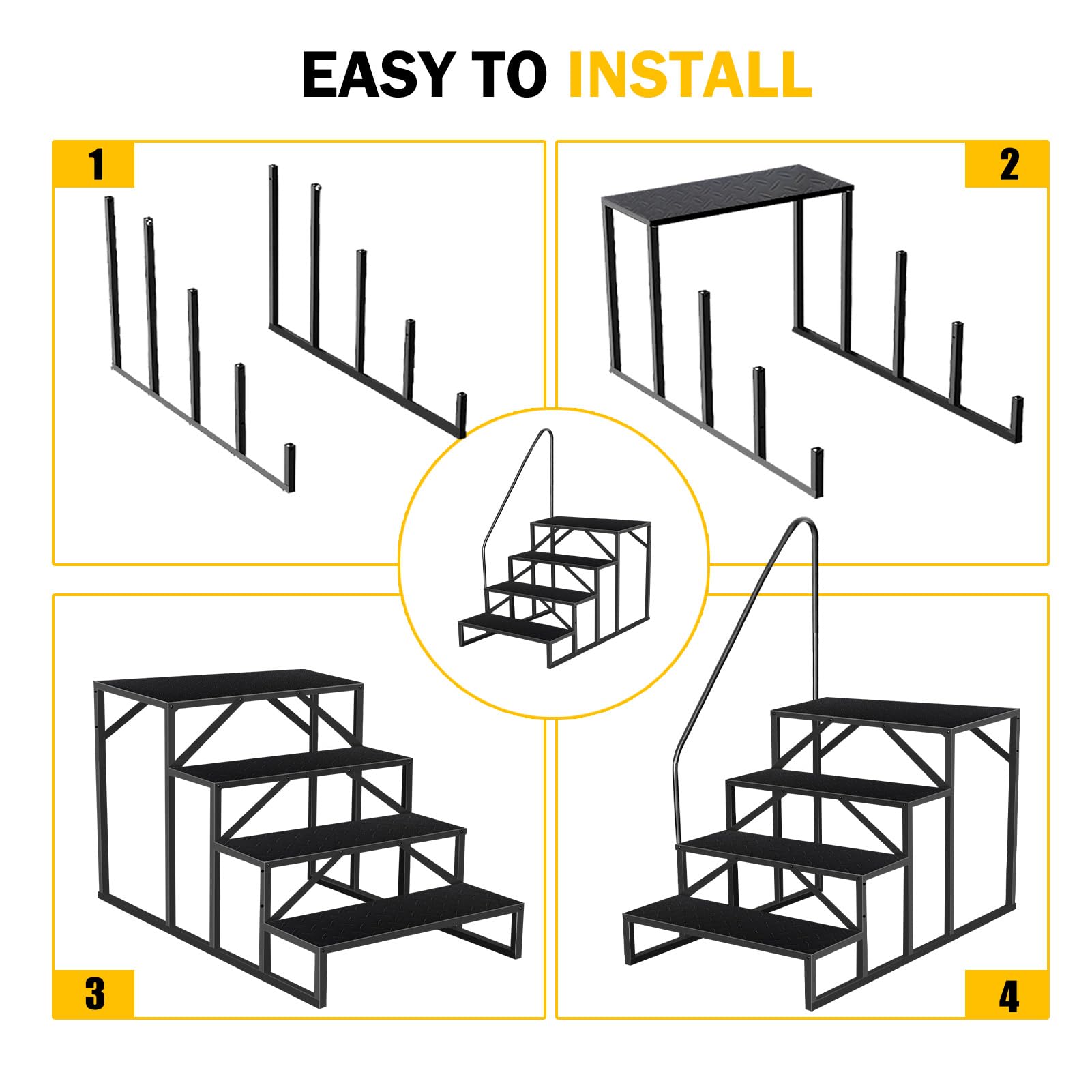 EASY TO INSTALL

1

2

3

4