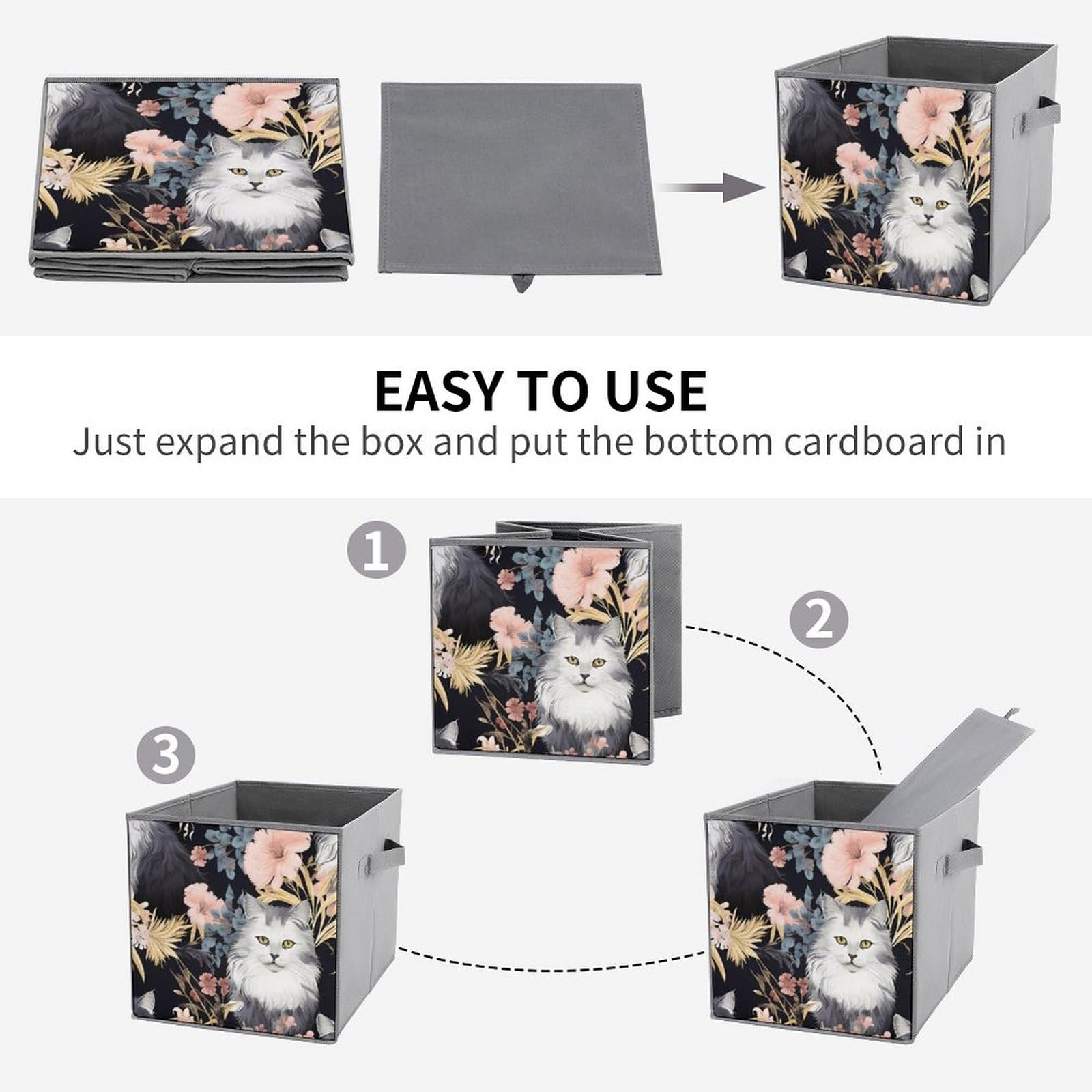 EASY TO USE
Just expand the box and put the bottom cardboard in

1

2

3