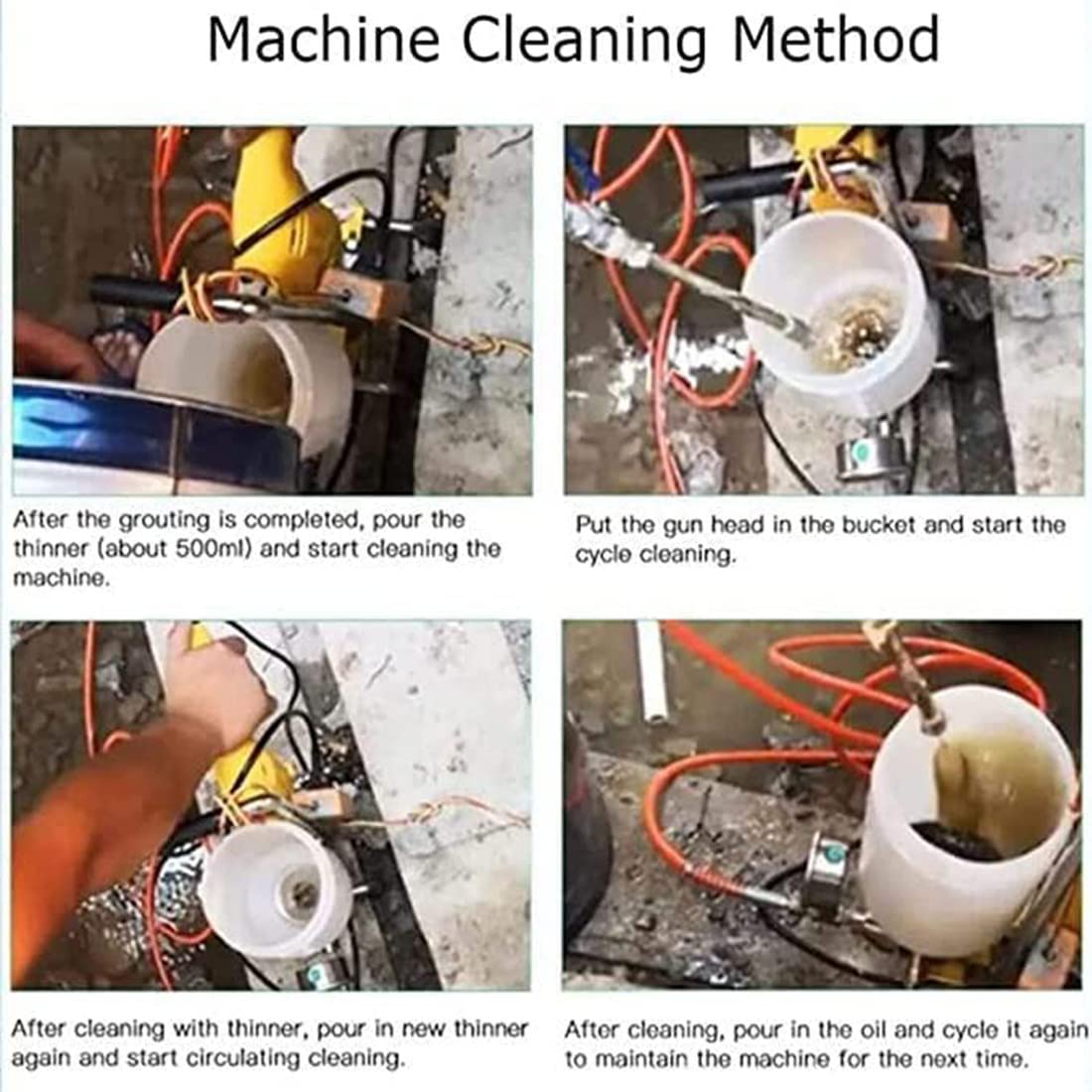 Machine Cleaning Method

After the grouting is completed, pour the thinner (about 500ml) and start cleaning the machine.

Put the gun head in the bucket and start the cycle cleaning.

After cleaning with thinner, pour in new thinner again and start circulating cleaning.

After cleaning, pour in the oil and cycle it again to maintain the machine for the next time.