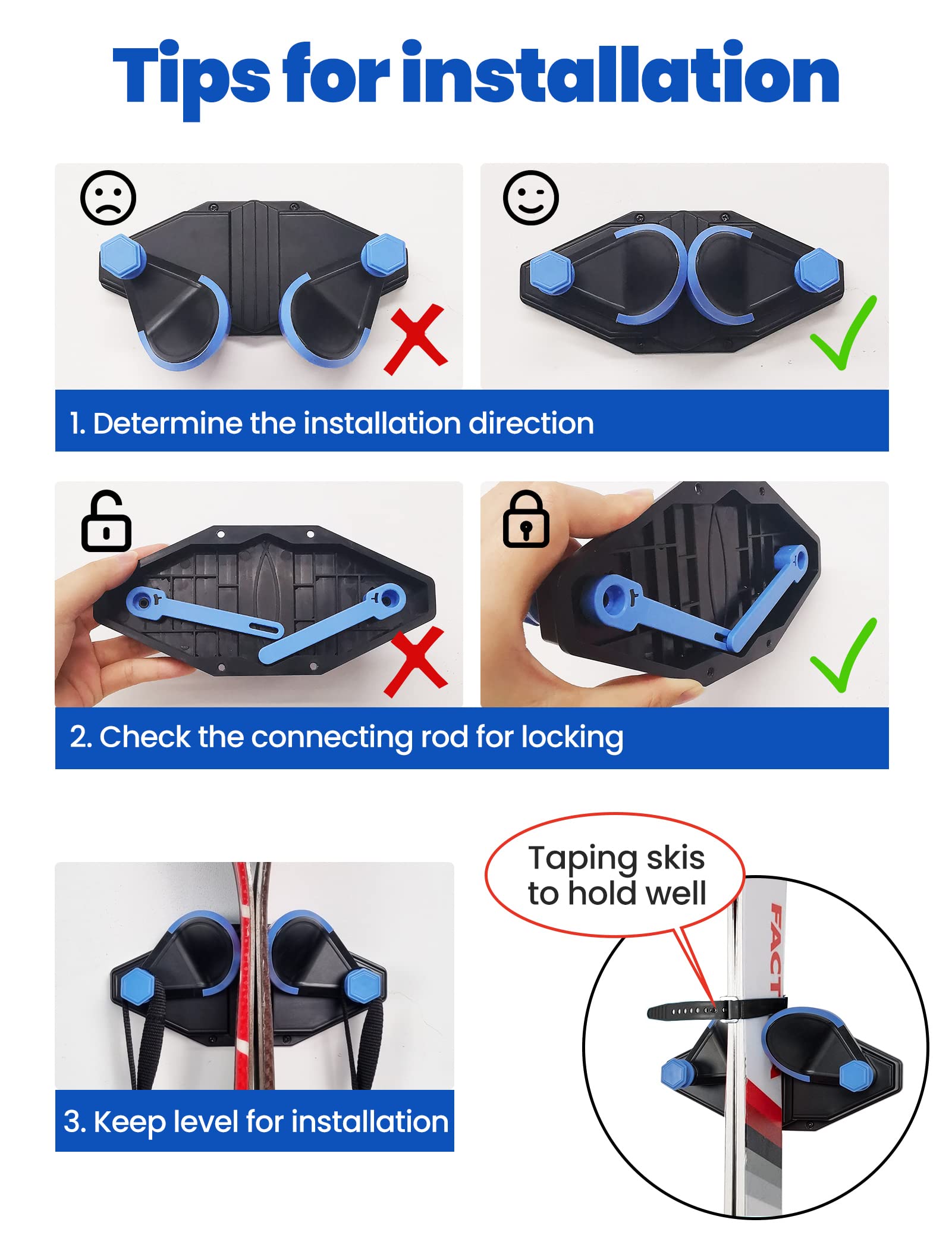 Tips for installation

1. Determine the installation direction

2. Check the connecting rod for locking

3. Keep level for installation

Taping skis to hold well

FACT