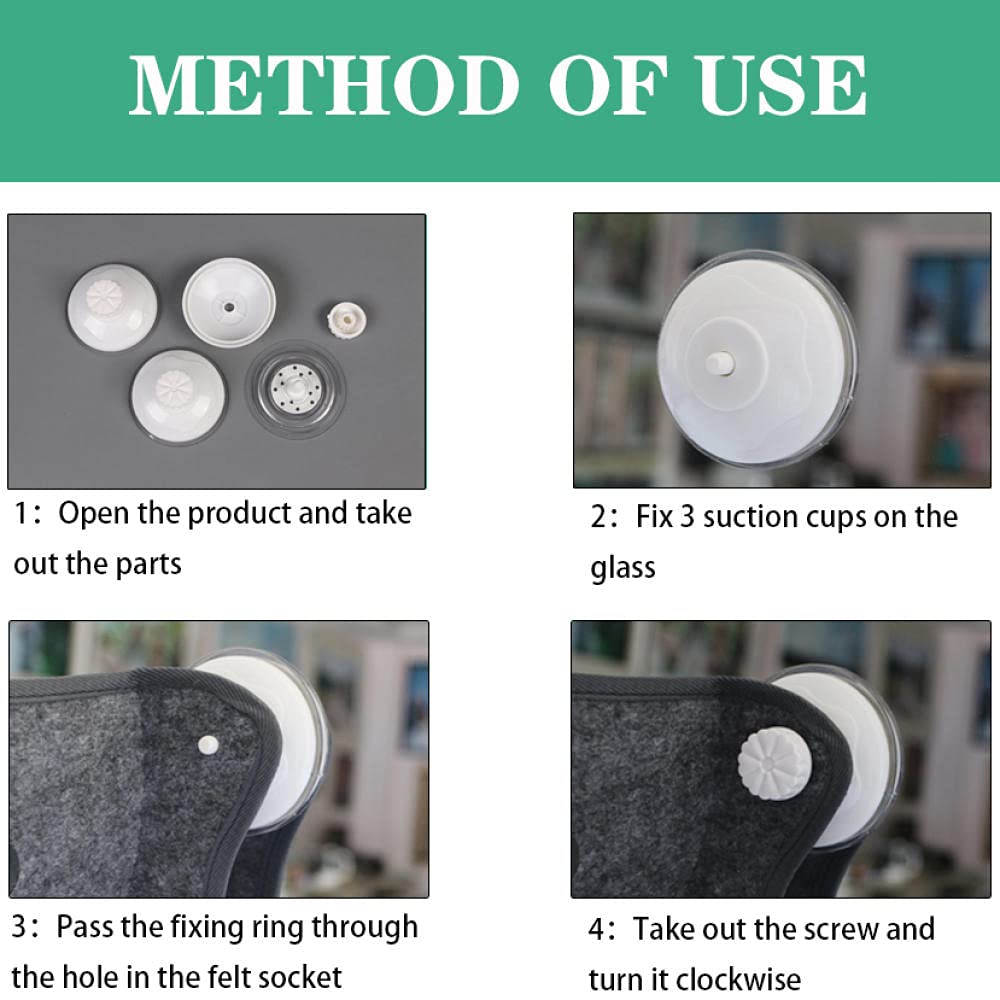 METHOD OF USE

1：Open the product and take out the parts

2：Fix 3 suction cups on the glass

3：Pass the fixing ring through the hole in the felt socket

4：Take out the screw and turn it clockwise