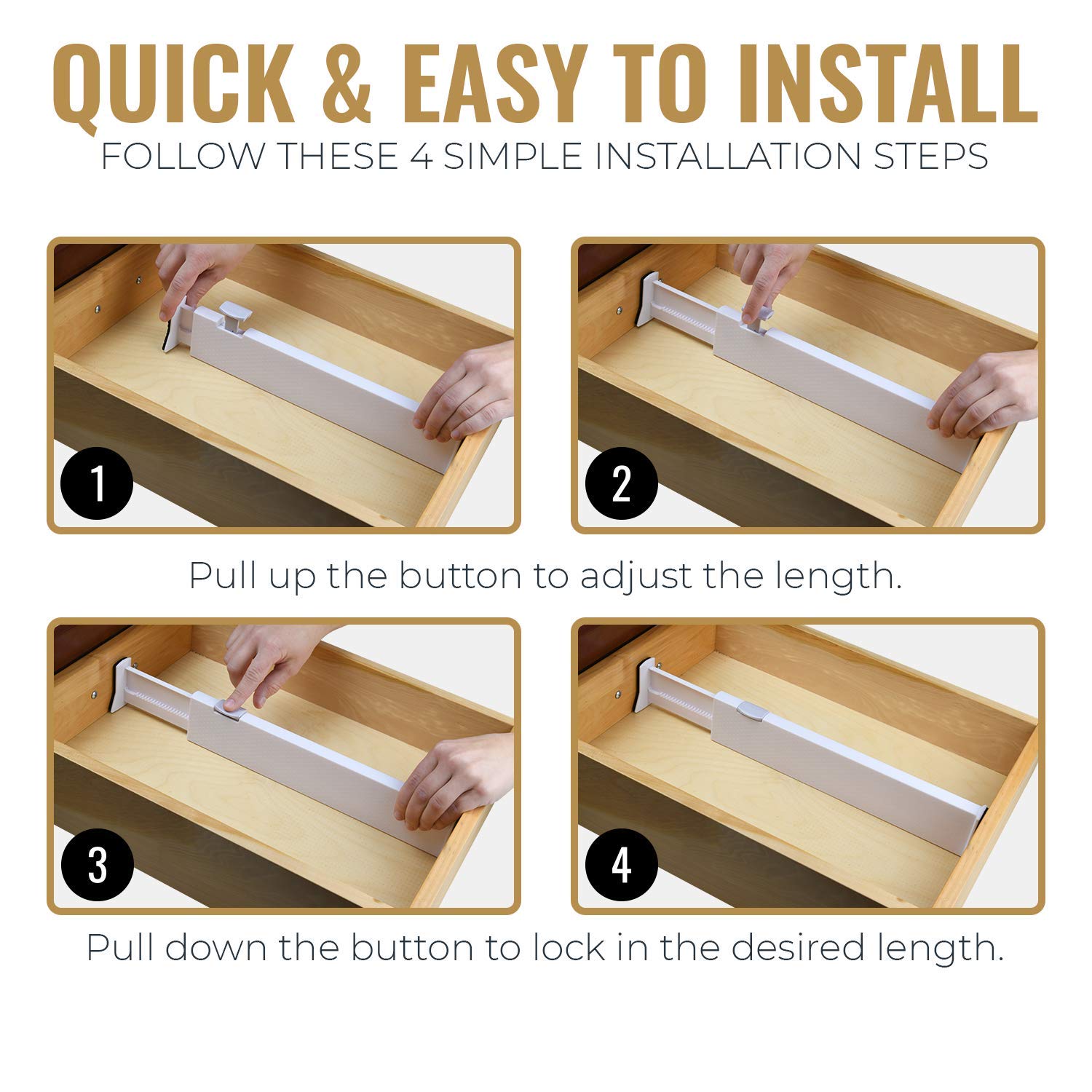 QUICK & EASY TO INSTALL
FOLLOW THESE 4 SIMPLE INSTALLATION STEPS

1

2

Pull up the button to adjust the length.

3

4

Pull down the button to lock in the desired length.