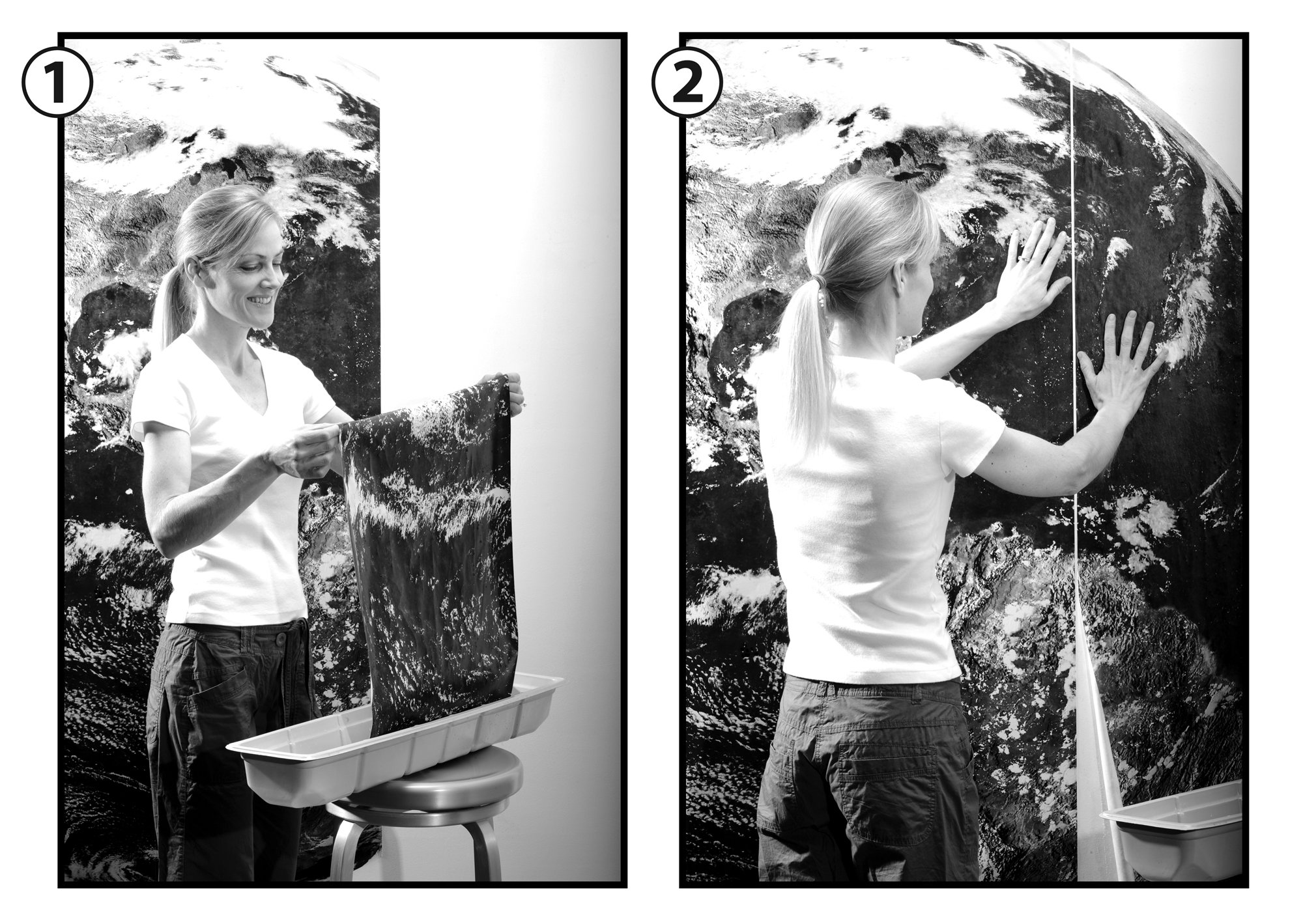 1

2