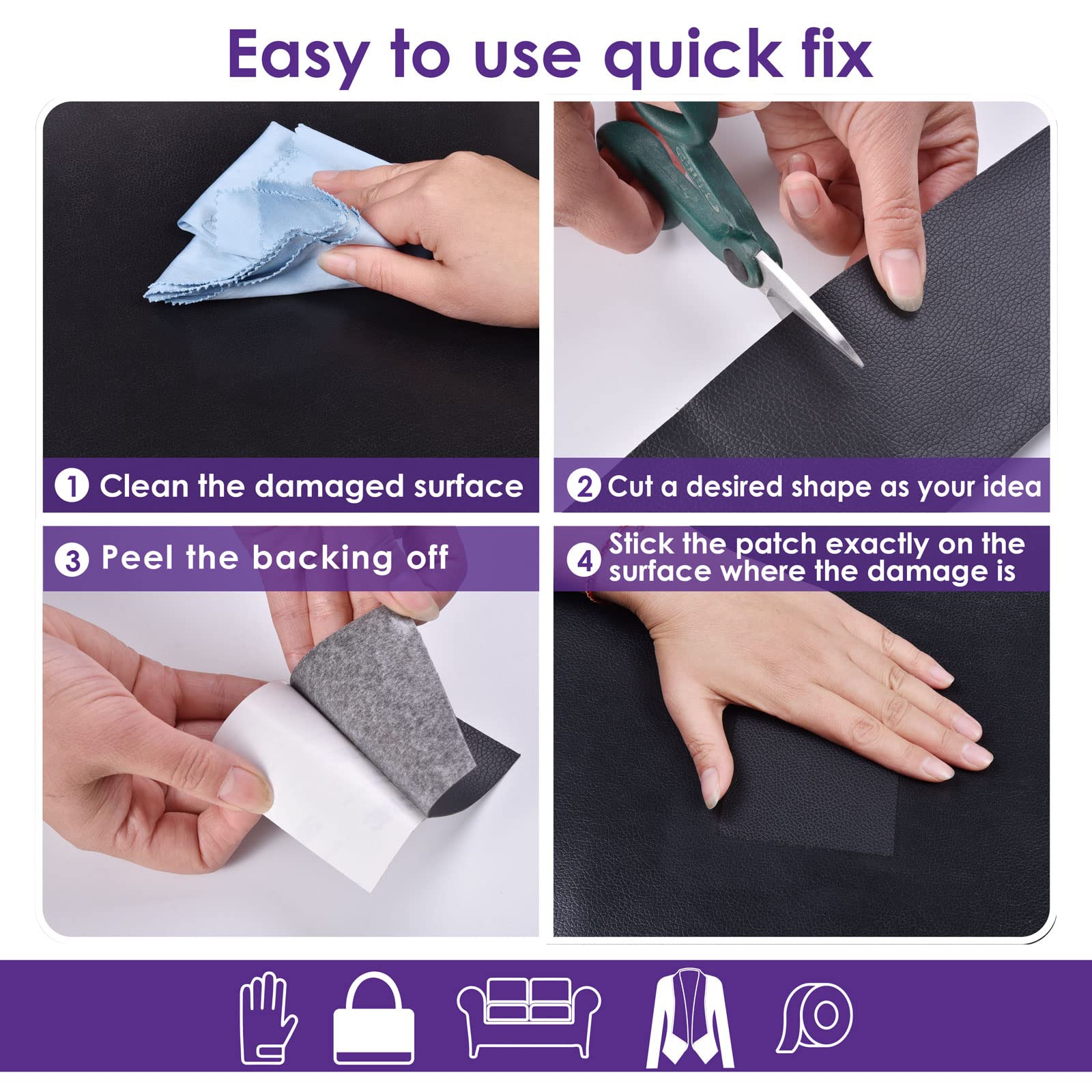 Easy to use quick fix

1 Clean the damaged surface

2 Cut a desired shape as your idea

3 Peel the backing off

4 Stick the patch exactly on the surface where the damage is