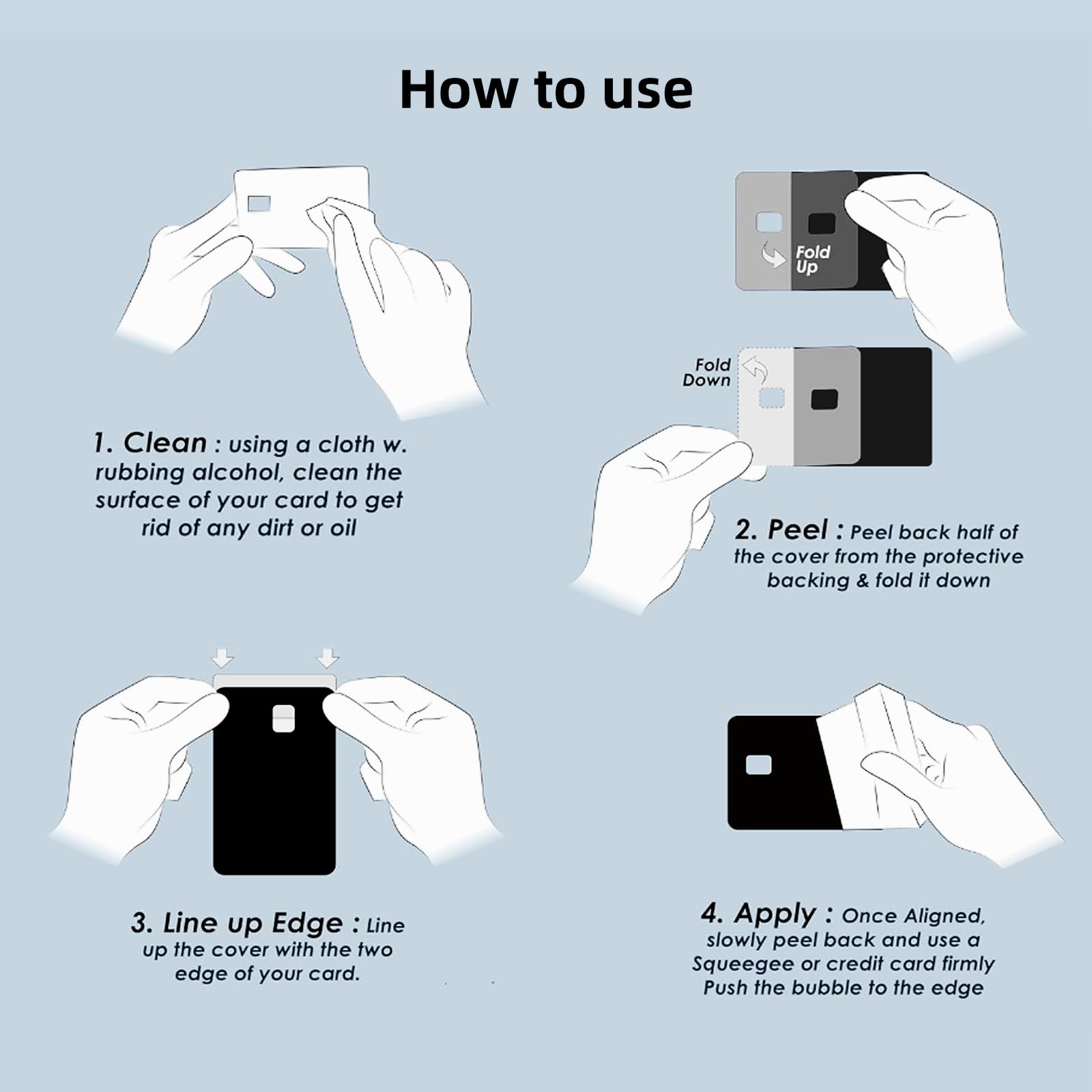 How to use

1. Clean : using a cloth w. rubbing alcohol, clean the surface of your card to get rid of any dirt or oil

Fold Up

Fold Down

2. Peel : Peel back half of the cover from the protective backing & fold it down

3. Line up Edge : Line up the cover with the two edge of your card.

4. Apply : Once Aligned, slowly peel back and use a Squeegee or credit card firmly Push the bubble to the edge