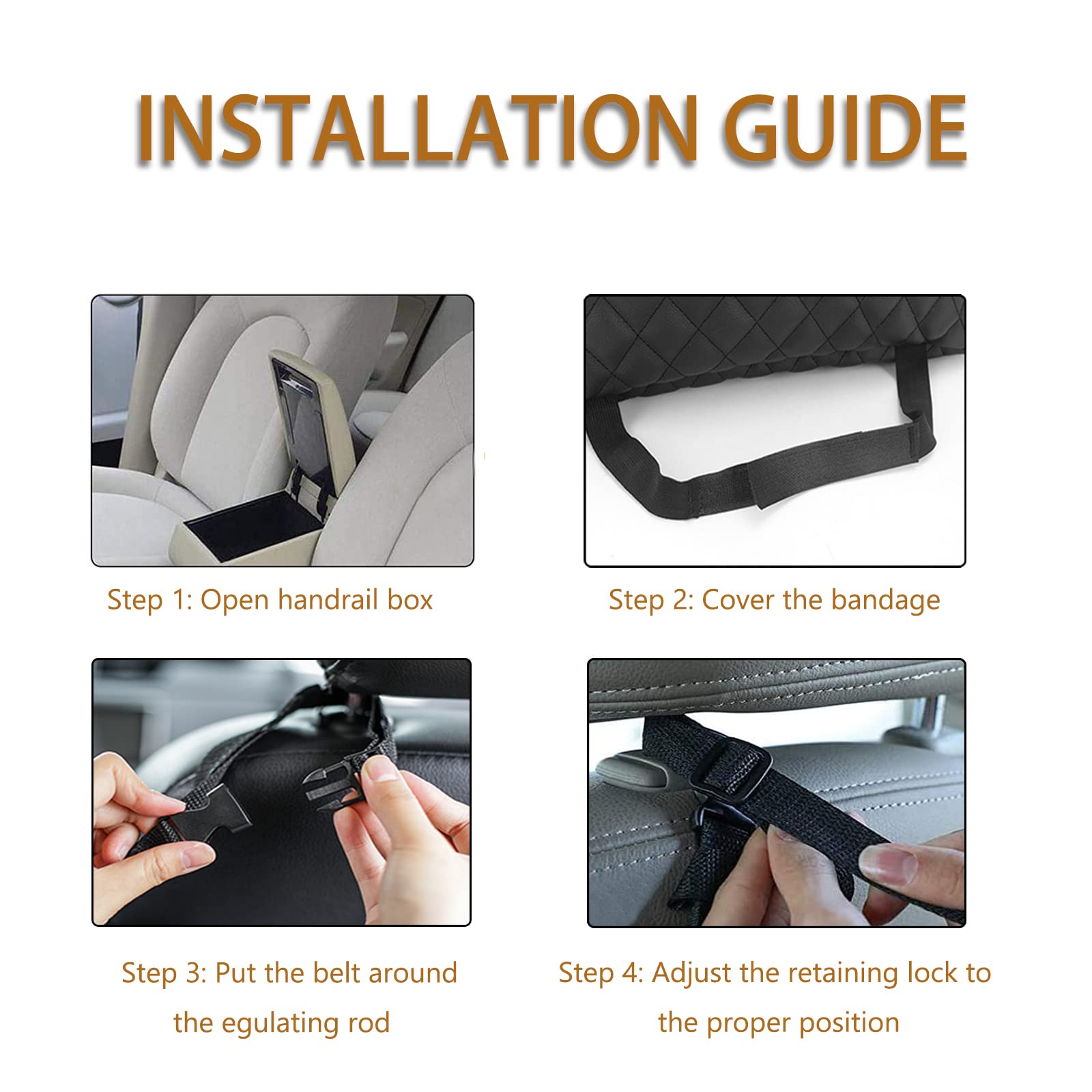 INSTALLATION GUIDE

Step 1: Open handrail box

Step 2: Cover the bandage

Step 3: Put the belt around the egulating rod

Step 4: Adjust the retaining lock to the proper position