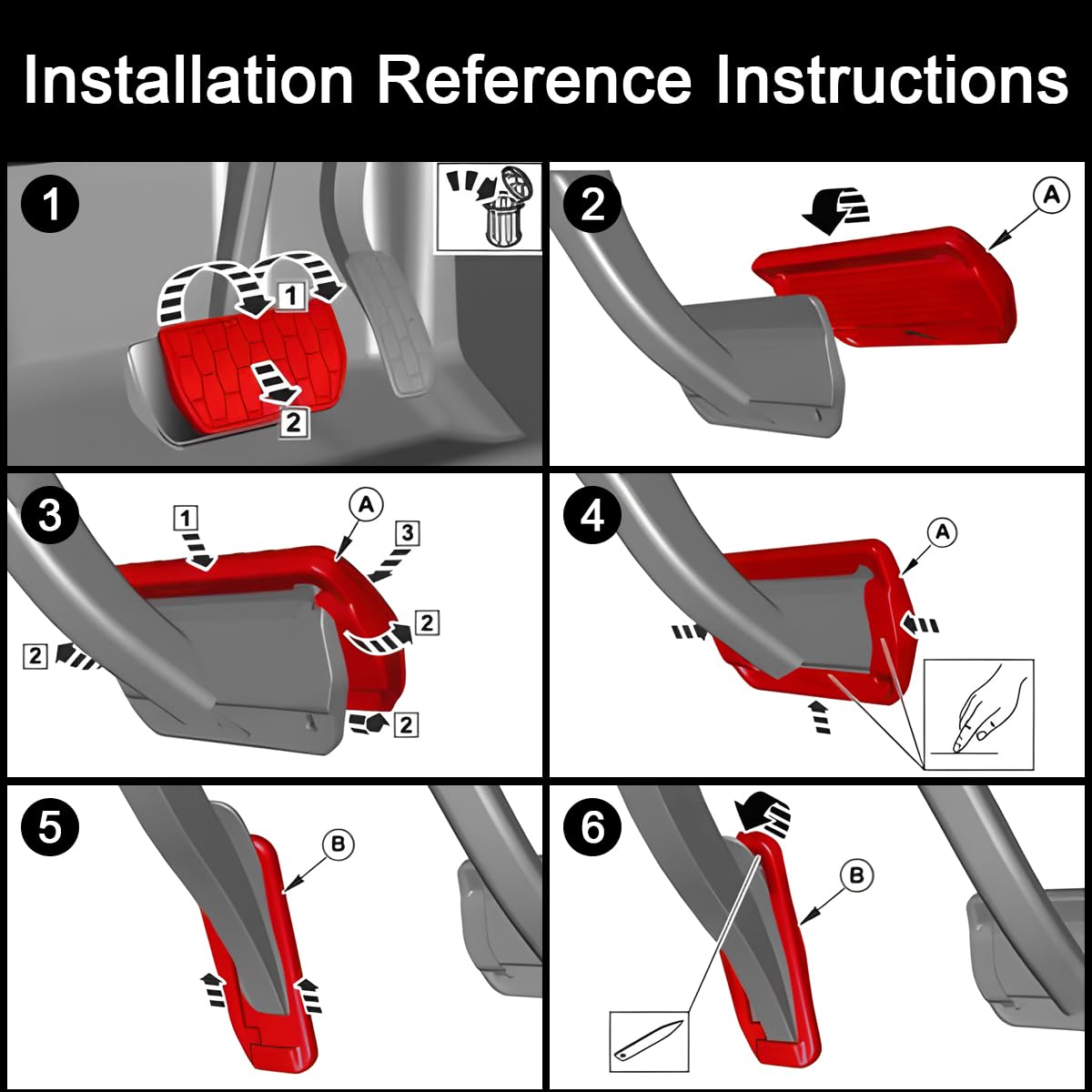 Installation Reference Instructions

1

1

2

2

A

3

1

A

3

2

2

2

4

A

5

B

6

B