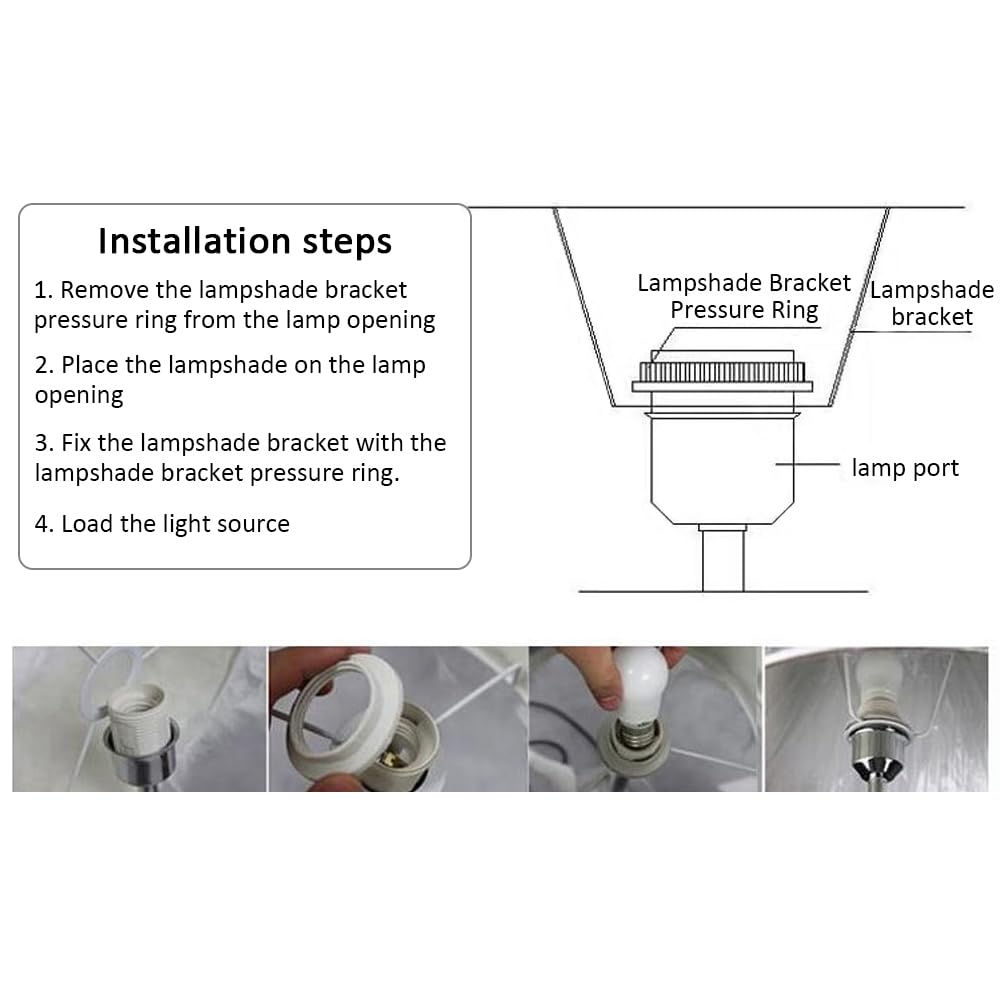 Installation steps

1. Remove the lampshade bracket pressure ring from the lamp opening

2. Place the lampshade on the lamp opening

3. Fix the lampshade bracket with the lampshade bracket pressure ring.

4. Load the light source

Lampshade Bracket Pressure Ring

Lampshade bracket

lamp port