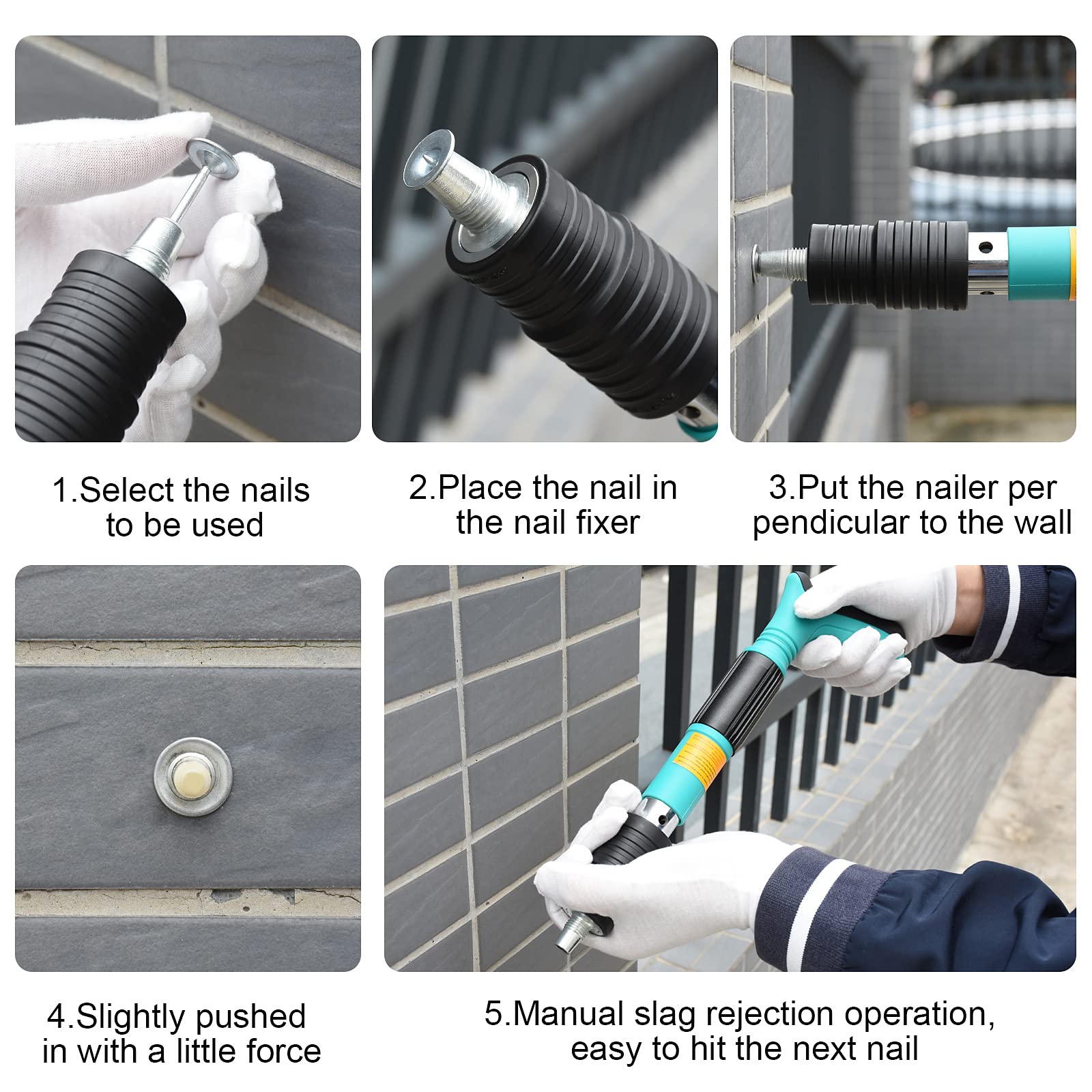 1.Select the nails to be used

2.Place the nail in the nail fixer

3.Put the nailer per pendicular to the wall

4.Slightly pushed in with a little force

5.Manual slag rejection operation, easy to hit the next nail