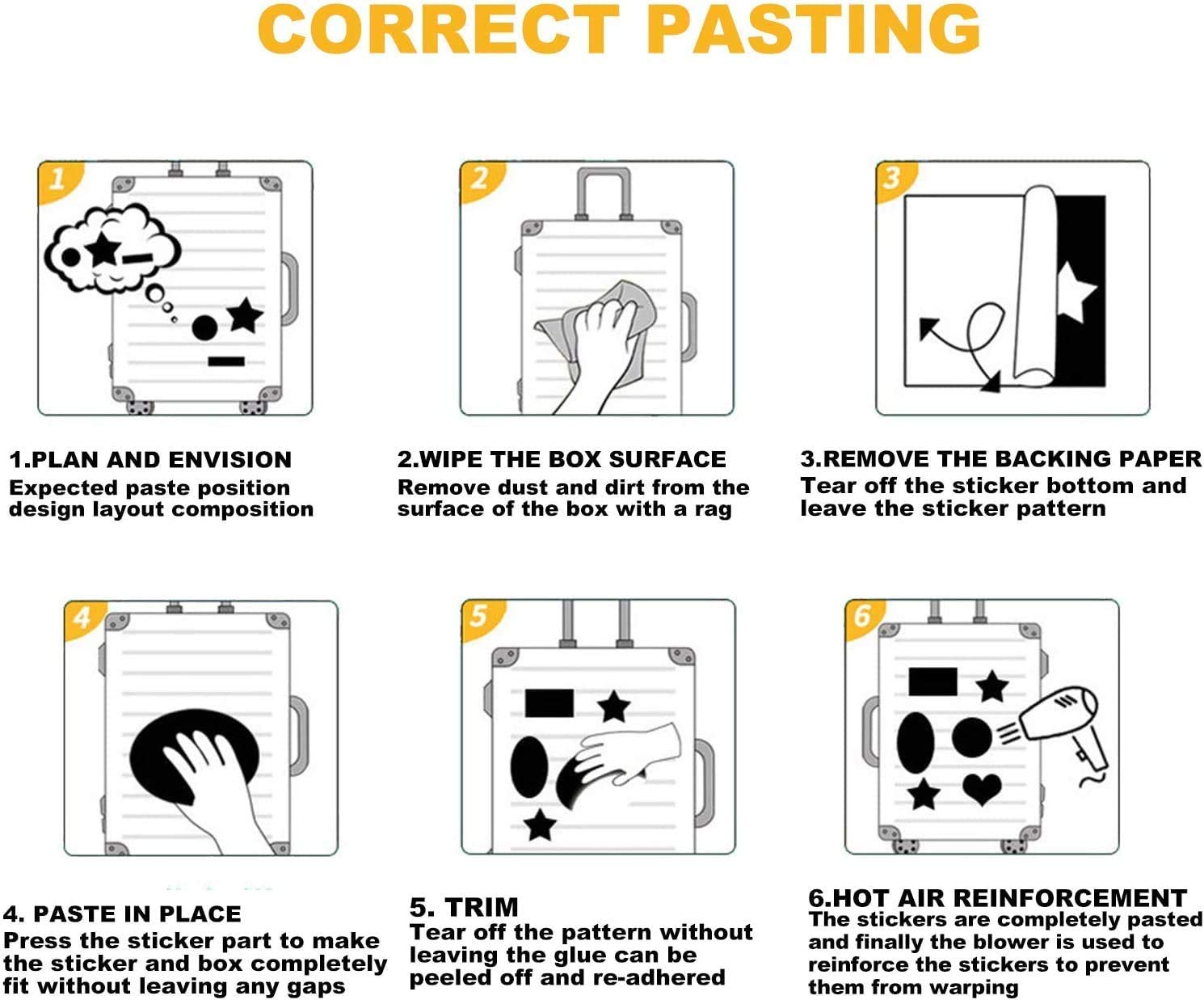 CORRECT PASTING

1

2

3

1.PLAN AND ENVISION
Expected paste position design layout composition

2.WIPE THE BOX SURFACE
Remove dust and dirt from the surface of the box with a rag

3.REMOVE THE BACKING PAPER
Tear off the sticker bottom and leave the sticker pattern

4

5

6

4. PASTE IN PLACE
Press the sticker part to make the sticker and box completely fit without leaving any gaps

5. TRIM
Tear off the pattern without leaving the glue can be peeled off and re-adhered

6.HOT AIR REINFORCEMENT
The stickers are completely pasted and finally the blower is used to reinforce the stickers to prevent them from warping