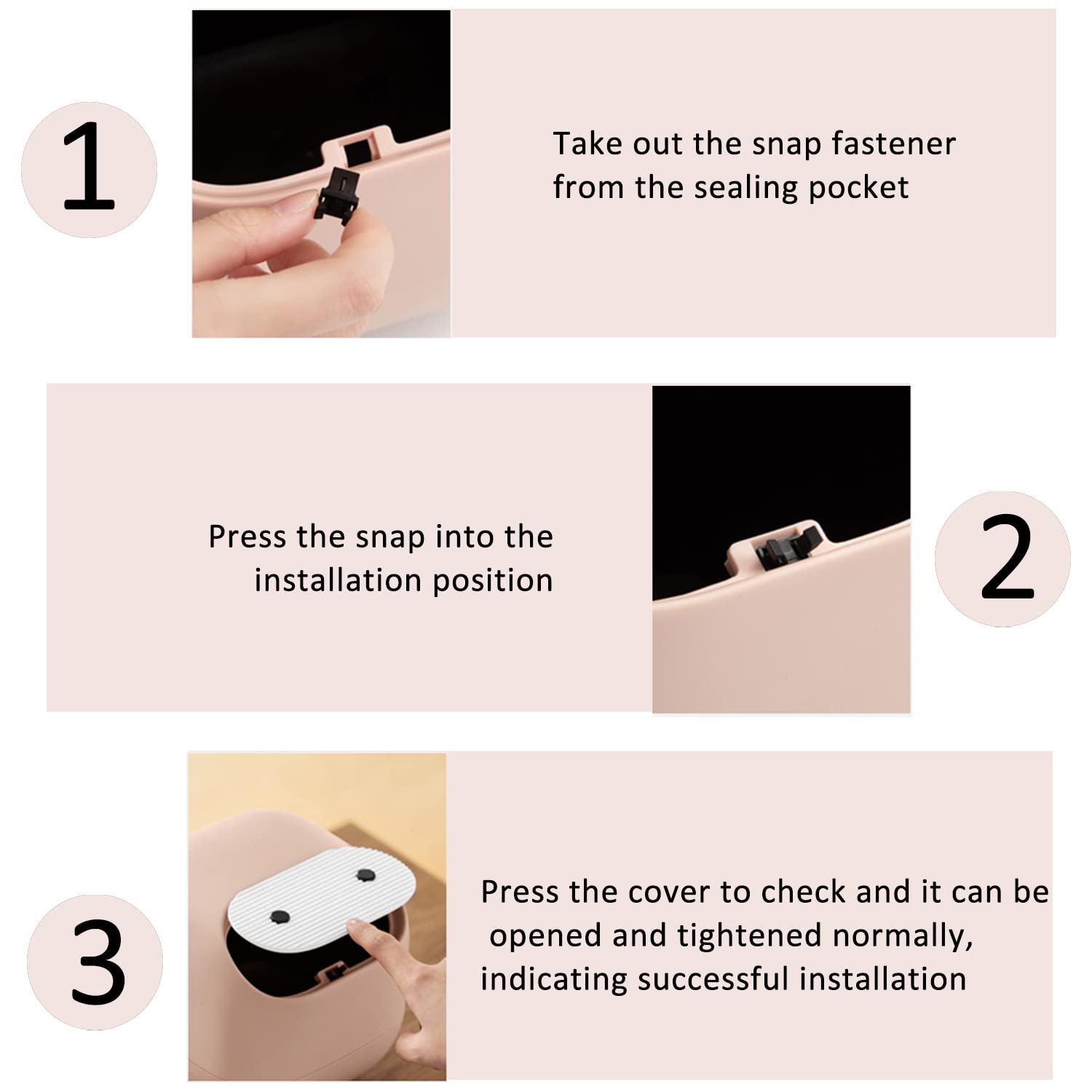 1

Take out the snap fastener from the sealing pocket

Press the snap into the installation position

2

3

Press the cover to check and it can be opened and tightened normally, indicating successful installation