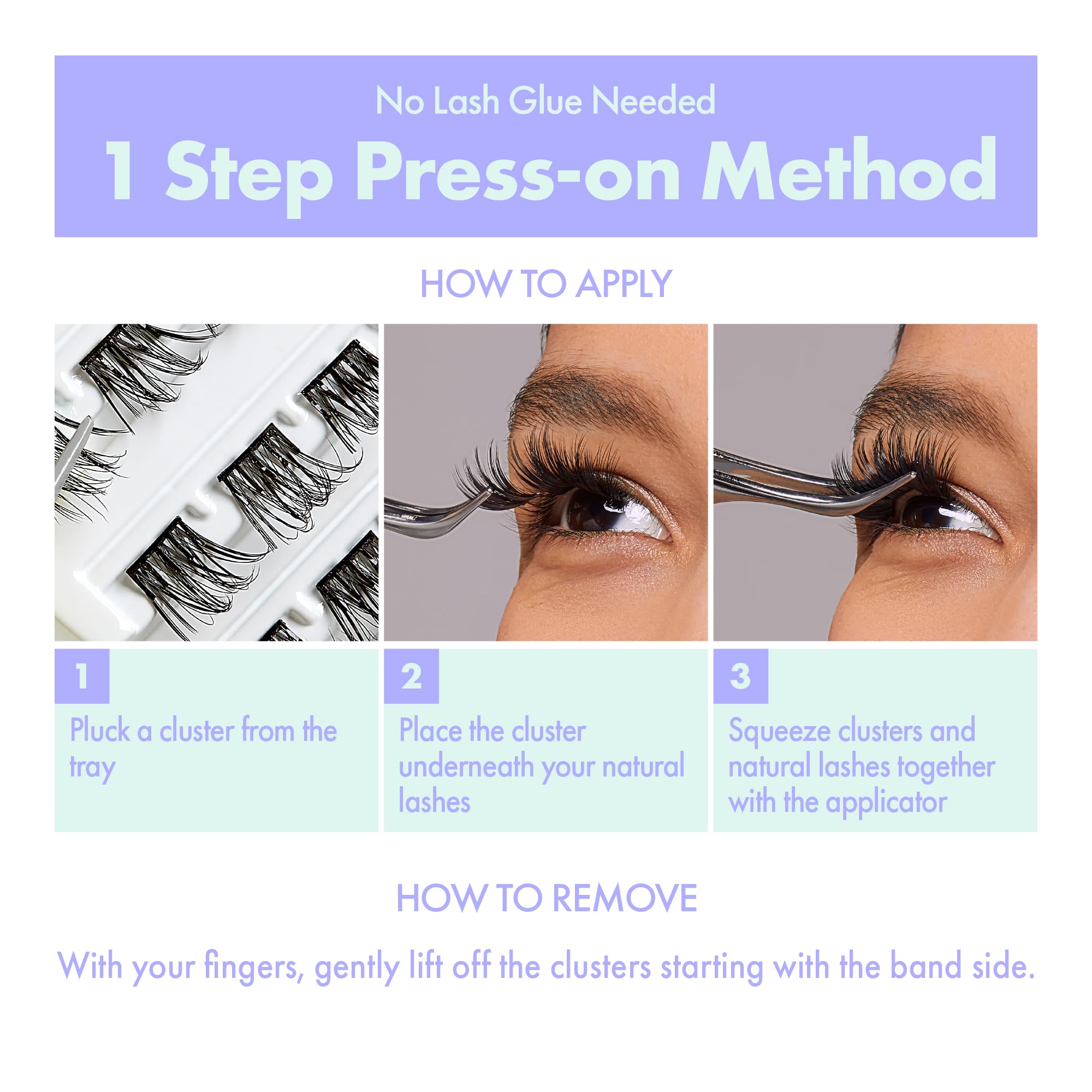 No Lash Glue Needed
1 Step Press-on Method

HOW TO APPLY

1
Pluck a cluster from the tray

2
Place the cluster underneath your natural lashes

3
Squeeze clusters and natural lashes together with the applicator

HOW TO REMOVE

With your fingers, gently lift off the clusters starting with the band side.