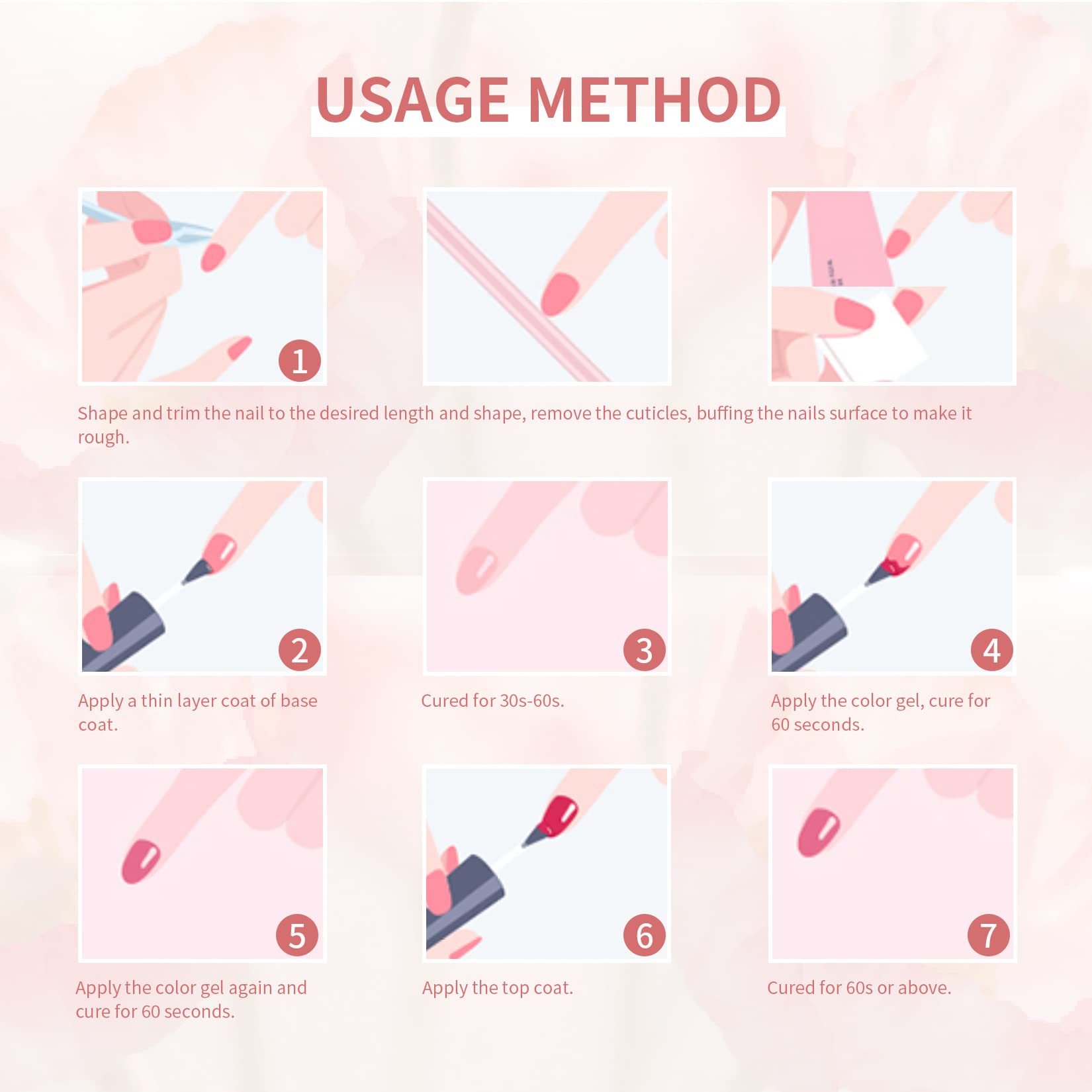 USAGE METHOD

1

Shape and trim the nail to the desired length and shape, remove the cuticles, buffing the nails surface to make it rough.

2

Apply a thin layer coat of base coat.

3

Cured for 30s-60s.

4

Apply the color gel, cure for 60 seconds.

5

Apply the color gel again and cure for 60 seconds.

6

Apply the top coat.

7

Cured for 60s or above.