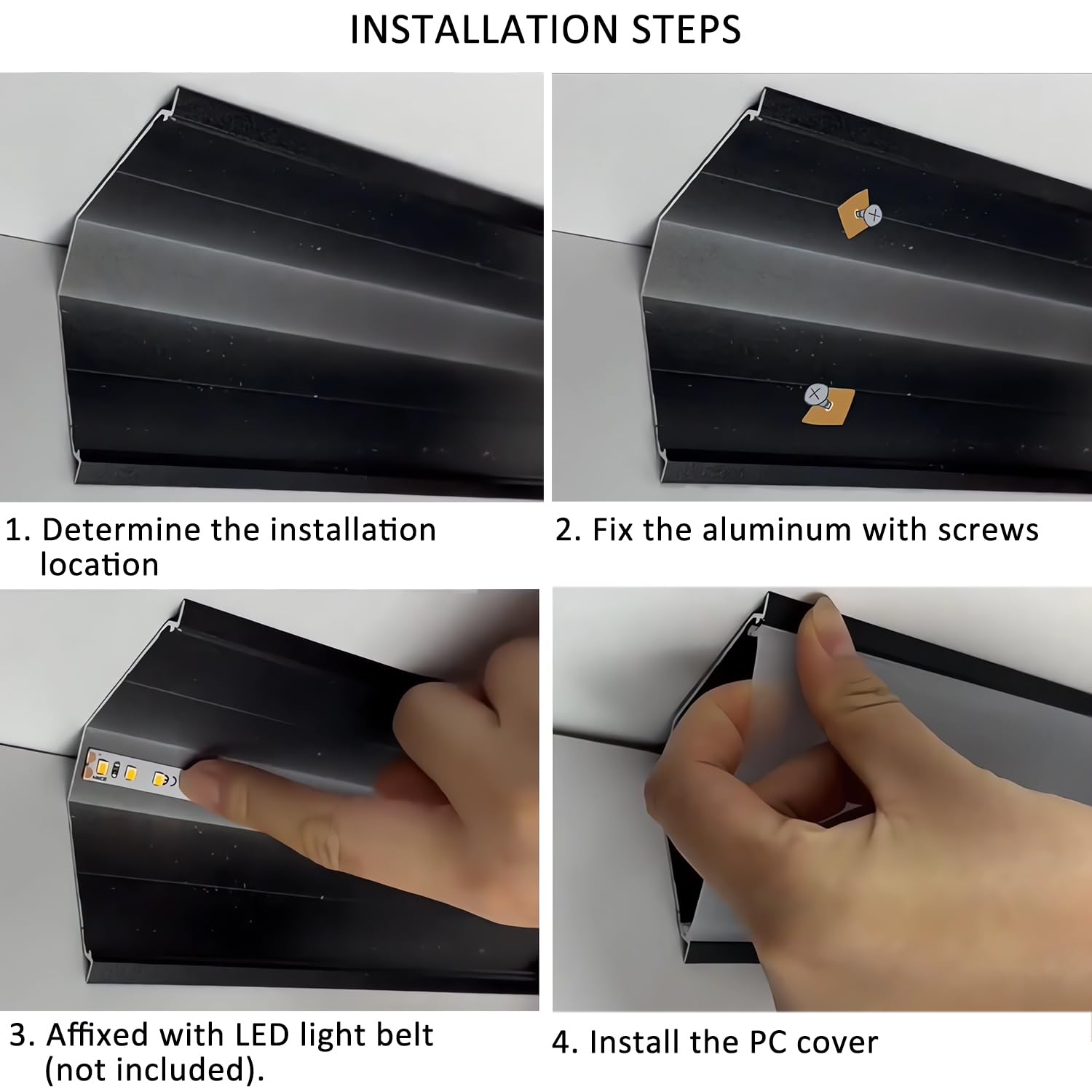 INSTALLATION STEPS

1. Determine the installation location

2. Fix the aluminum with screws

3. Affixed with LED light belt (not included).

4. Install the PC cover