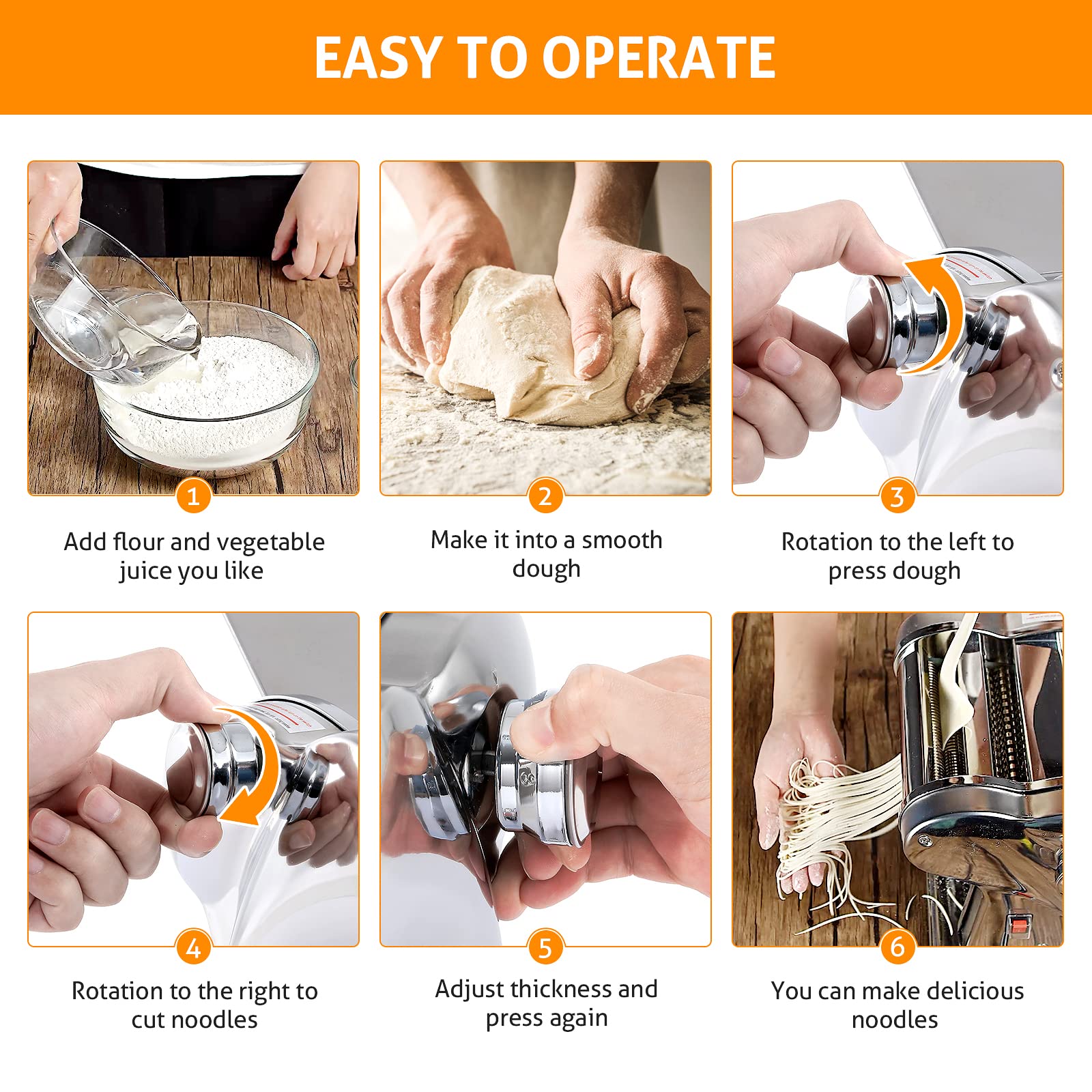 EASY TO OPERATE

1
Add flour and vegetable juice you like

2
Make it into a smooth dough

3
Rotation to the left to press dough

4
Rotation to the right to cut noodles

5
Adjust thickness and press again

6
You can make delicious noodles